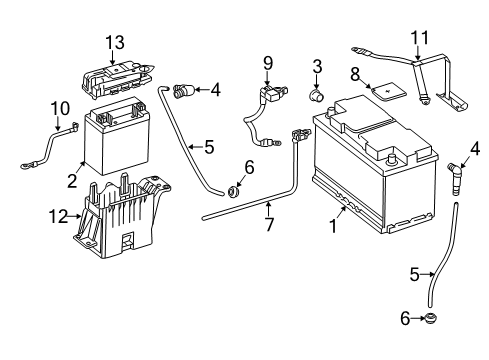 13
11
9
3
8
4
10
5
4
2
6
12
7
1
5
6