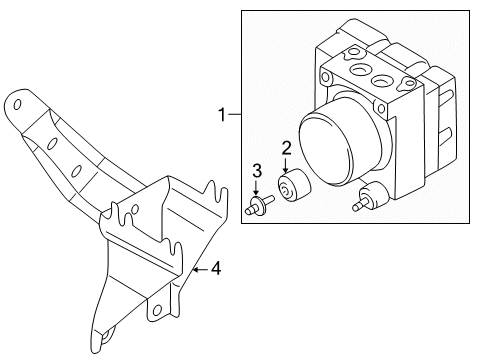 1
2
3
4