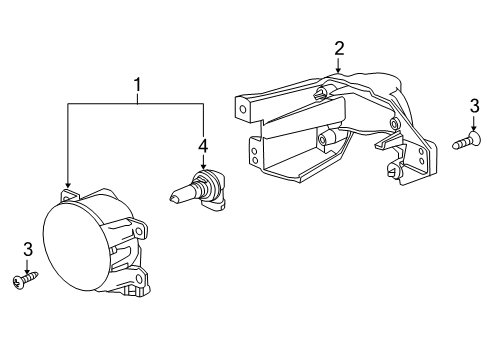 1
2
3
4
3