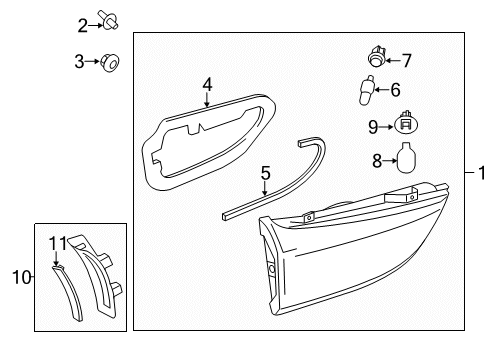 2
3
4
7
6
9
8
5
1
11
10