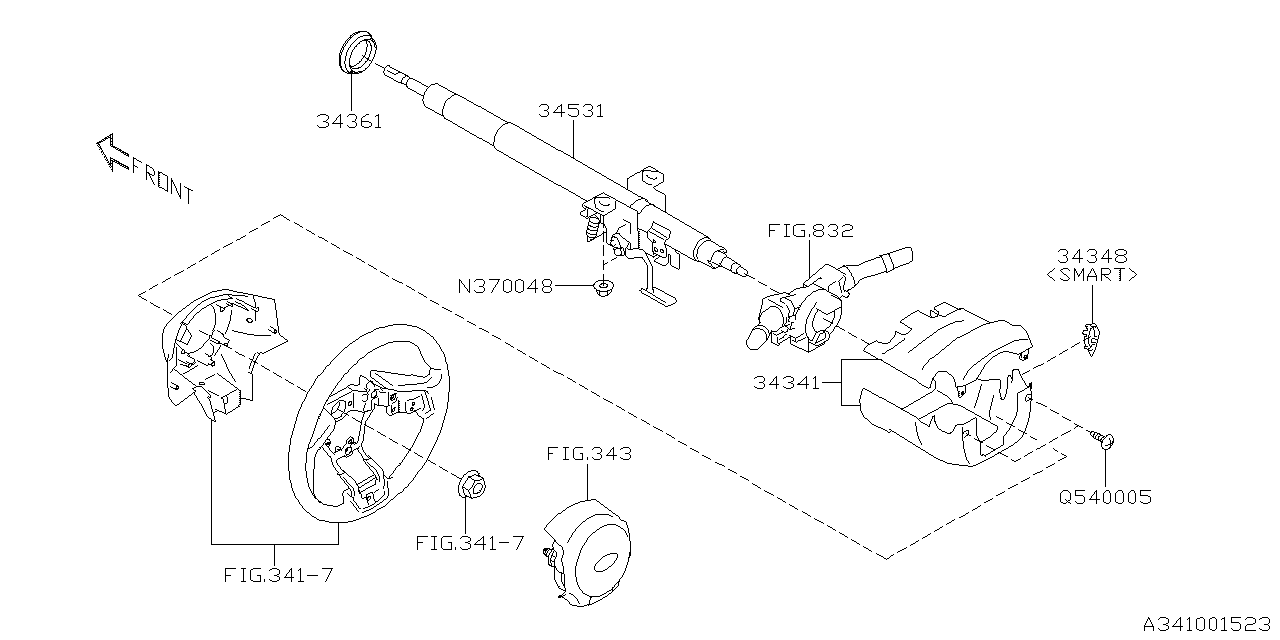 34361
34531
FRONT
FIG.832
34348
<SMART>
N370048
34341
FIG.343
Q540005
FIG.341-7
FIG.341-7
A341001523