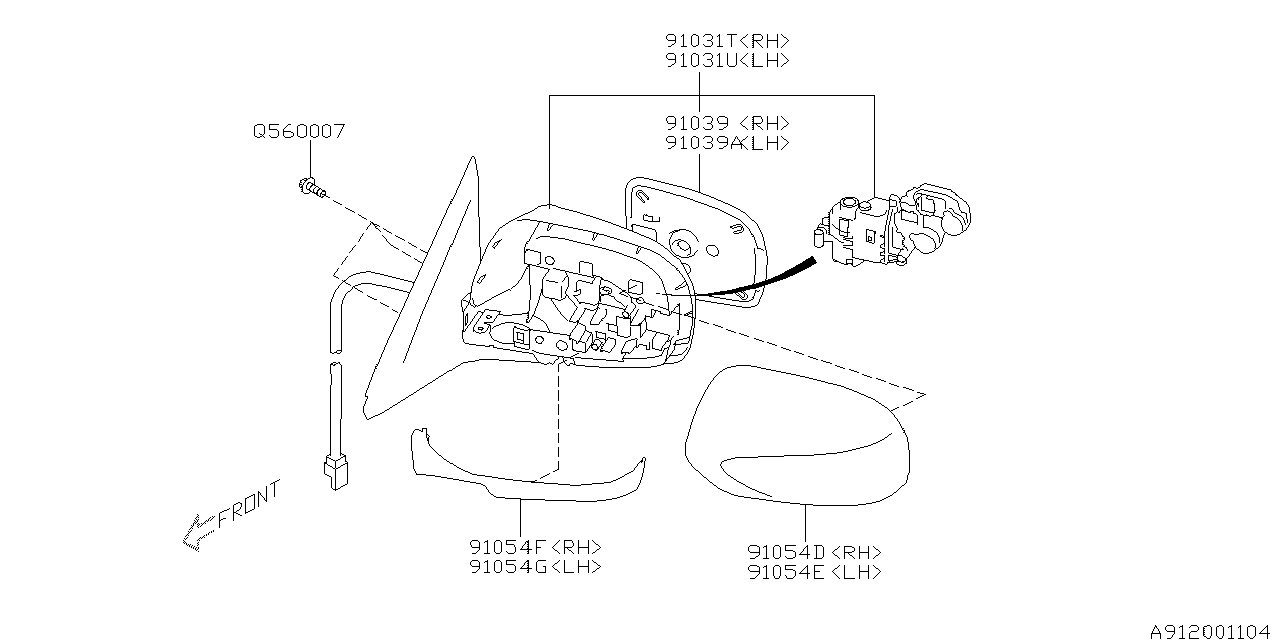 91031T<RH>
91031U<LH>

91039 <RH>
91039A<LH>

Q560007

FRONT

91054F<RH>
91054G<LH>

91054D<RH>
91054E<LH>

A912001104