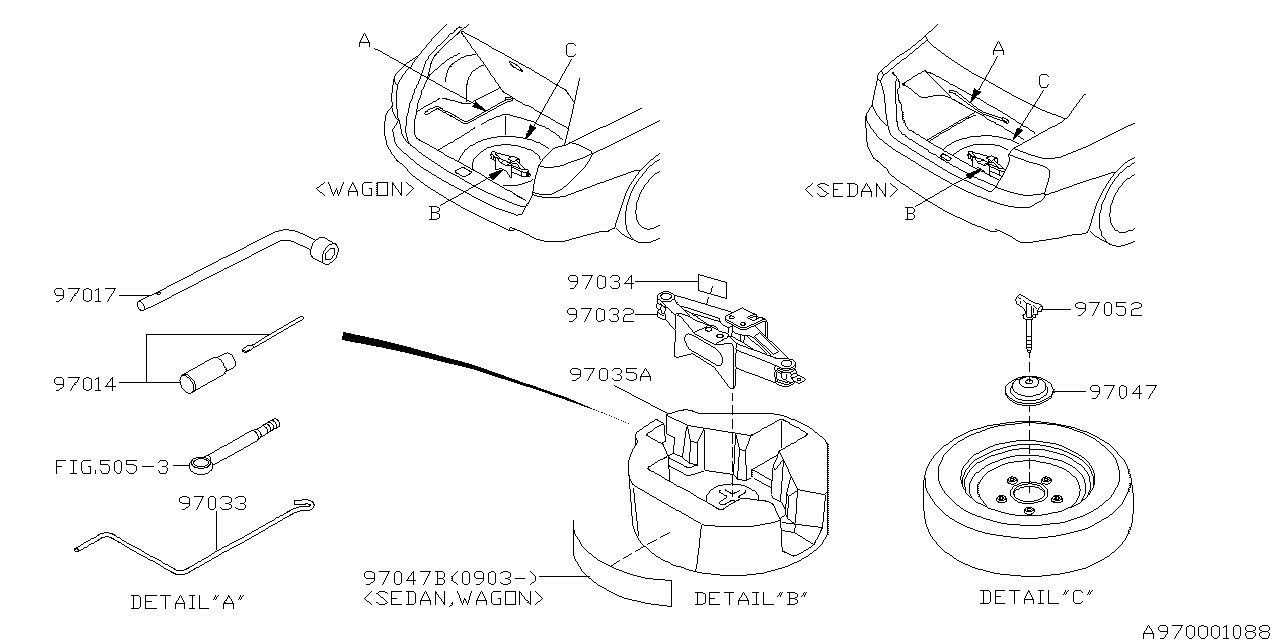 A
C
<WAGON>
B
A
C
<SEDAN>
B
97017
97014
FIG.505-3
97033
DETAIL"A"
97034
97032
97035A
97047B(0903-)
<SEDAN,WAGON>
DETAIL"B"
97052
97047
DETAIL"C"
A970001088