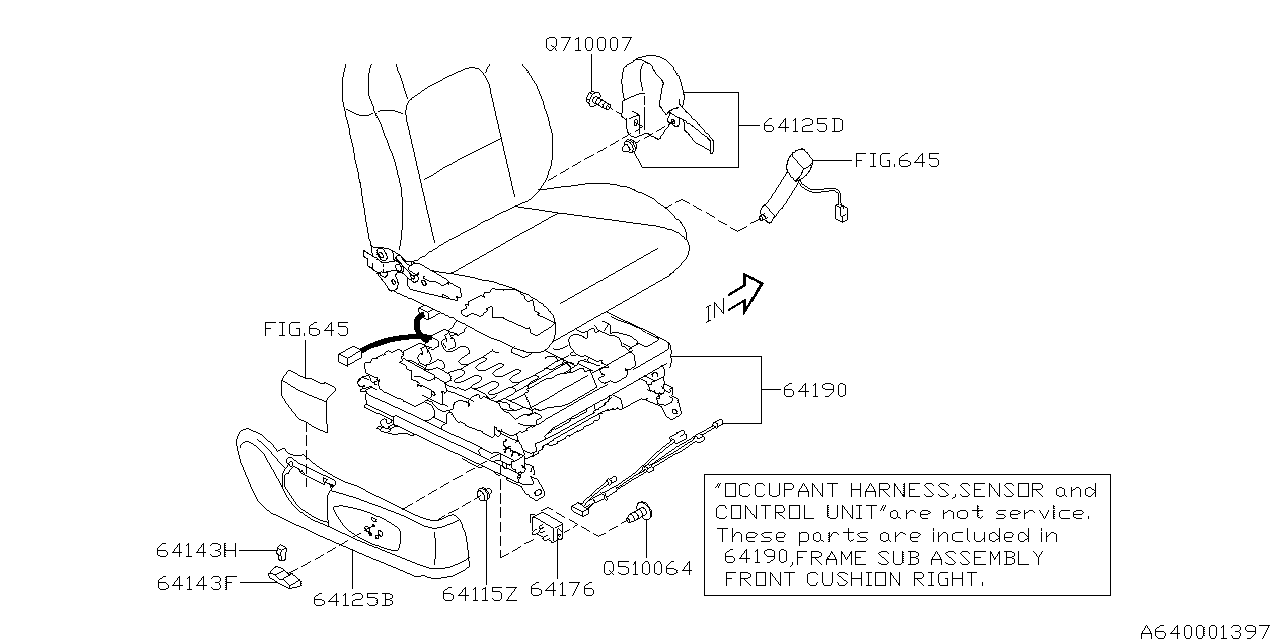 Q710007
64125D
FIG.645
IN
FIG.645
64190
"OCCUPANT HARNESS,SENSOR and CONTROL UNIT"are not service. These parts are included in 64190,FRAME SUB ASSEMBLY FRONT CUSHION RIGHT.
64143H
64143F
64125B
64115Z
64176
Q510064
A640001397