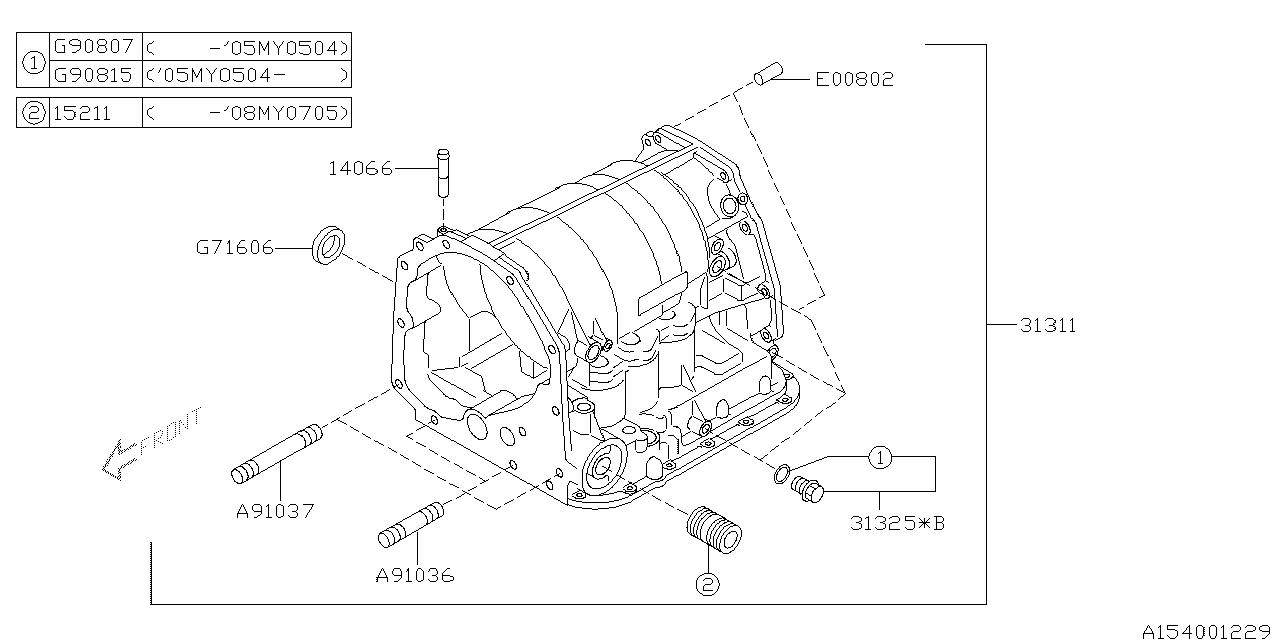 | ① | G90807 | ( -'05MY0504) |
|---|---|---|
|  | G90815 | ('05MY0504- ) |

| ② | 15211 | ( -'08MY0705) |
|---|---|---|

E00802

14066

G71606

31311

FRONT

A91037

A91036

①

31325*B

②

A154001229