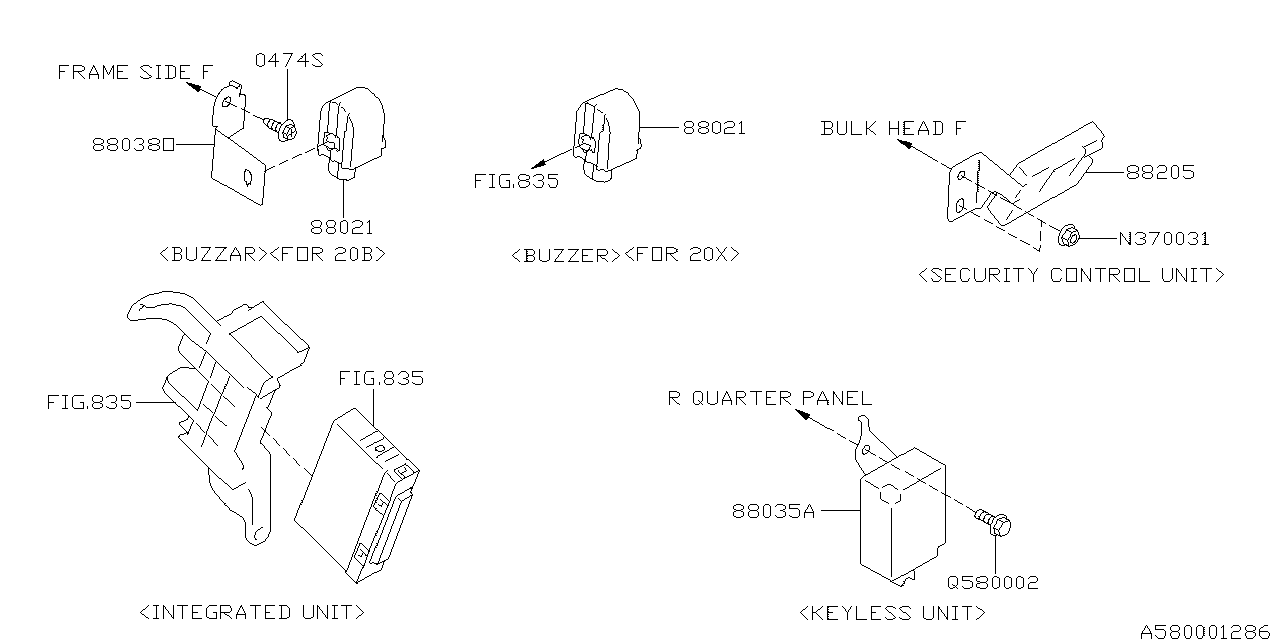 FRAME SIDE F
0474S
88038□
88021
<BUZZAR><FOR 20B>

88021
FIG.835
<BUZZER><FOR 20X>

BULK HEAD F
88205
N370031
<SECURITY CONTROL UNIT>

FIG.835
FIG.835
<INTEGRATED UNIT>

R QUARTER PANEL
88035A
Q580002
<KEYLESS UNIT>

A580001286