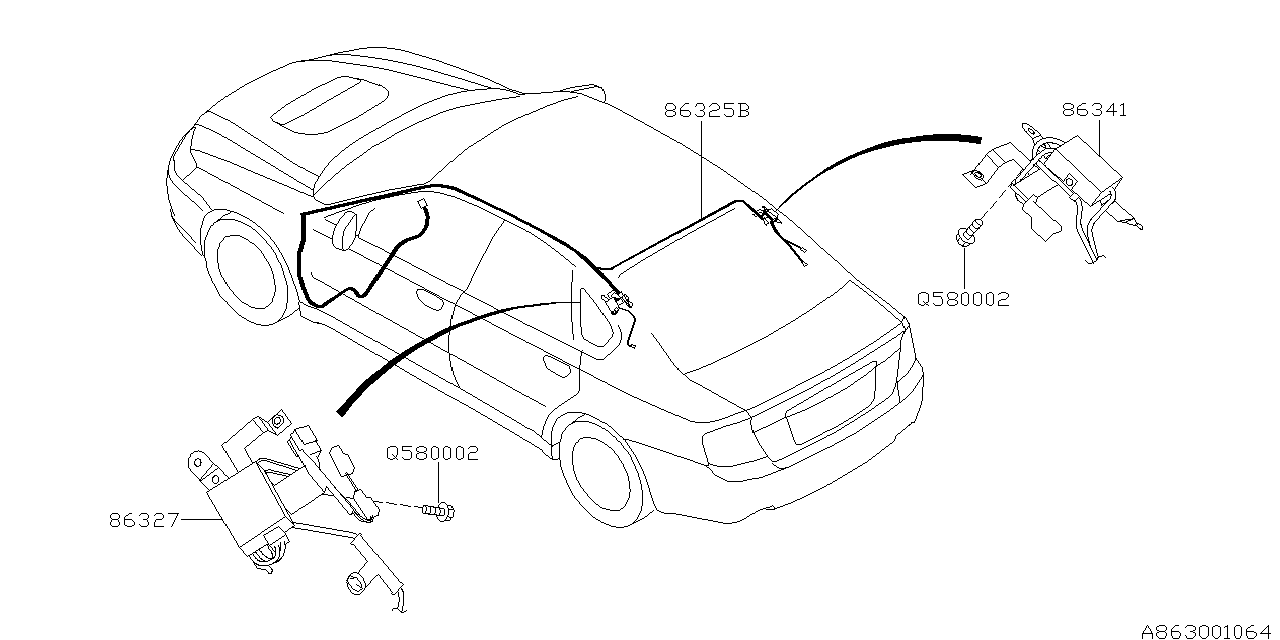 86325B
86341
Q580002
Q580002
86327
A863001064