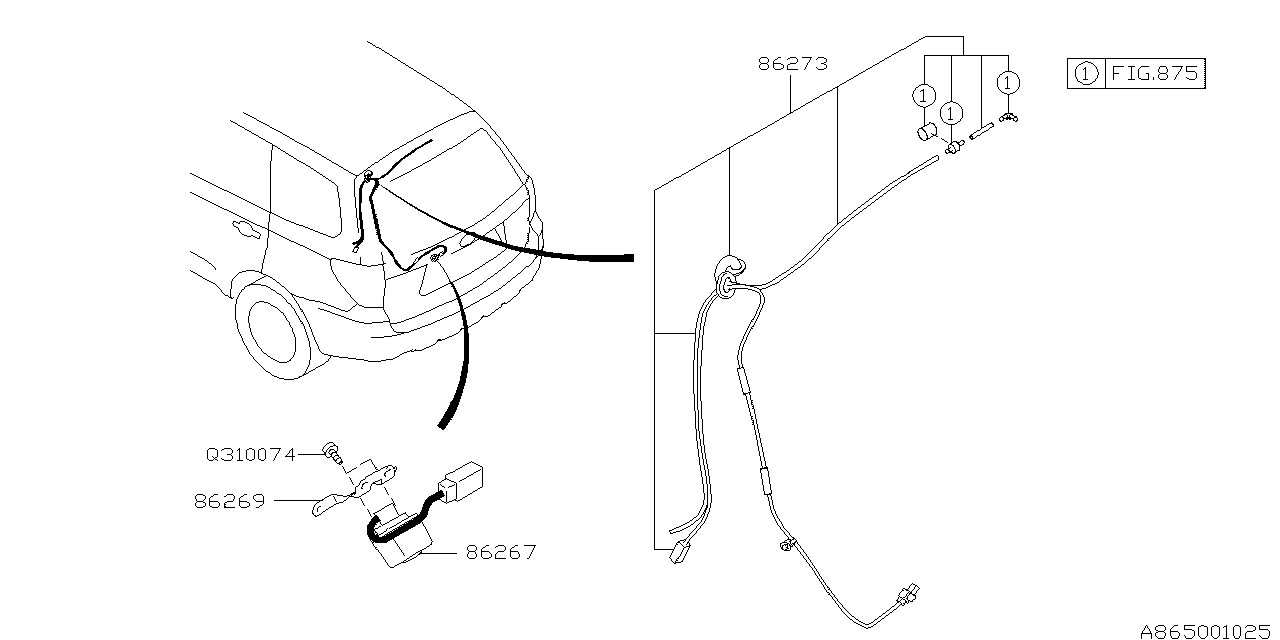 86273

1

1

1

1 FIG.875

Q310074

86269

86267

A865001025