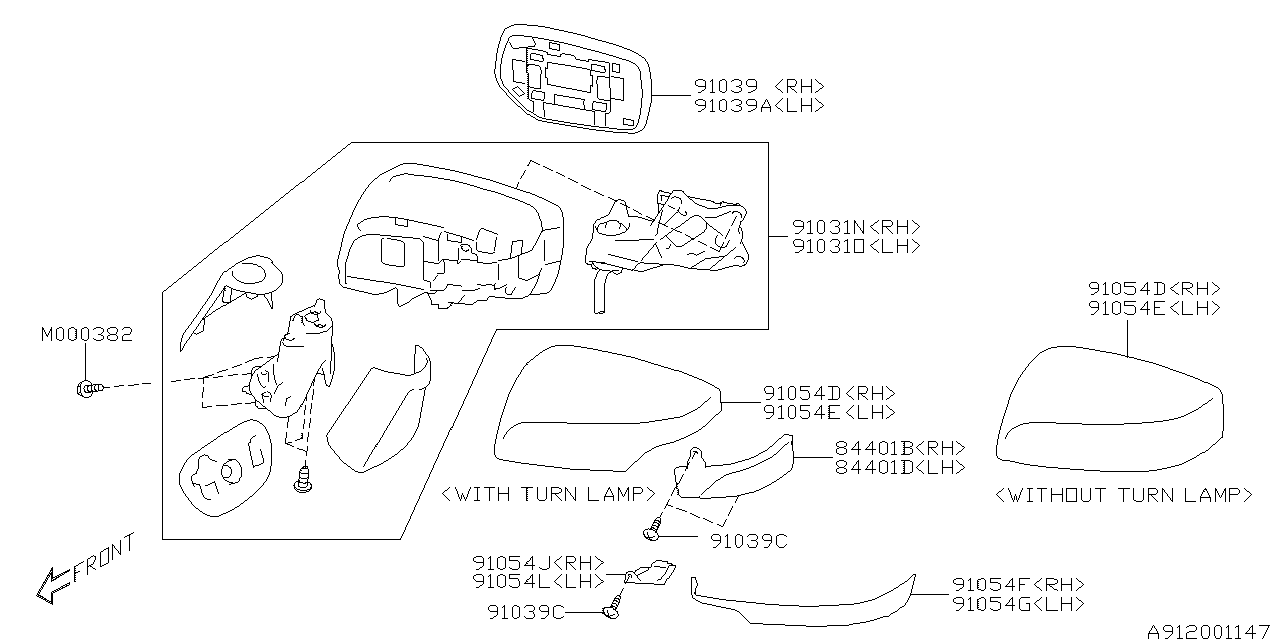 91039 <RH>
91039A<LH>

91031N<RH>
91031O<LH>

91054D<RH>
91054E<LH>

M000382

91054D<RH>
91054E<LH>

84401B<RH>
84401D<LH>

<WITH TURN LAMP>

<WITHOUT TURN LAMP>

91039C

FRONT

91054J<RH>
91054L<LH>

91039C

91054F<RH>
91054G<LH>

A912001147