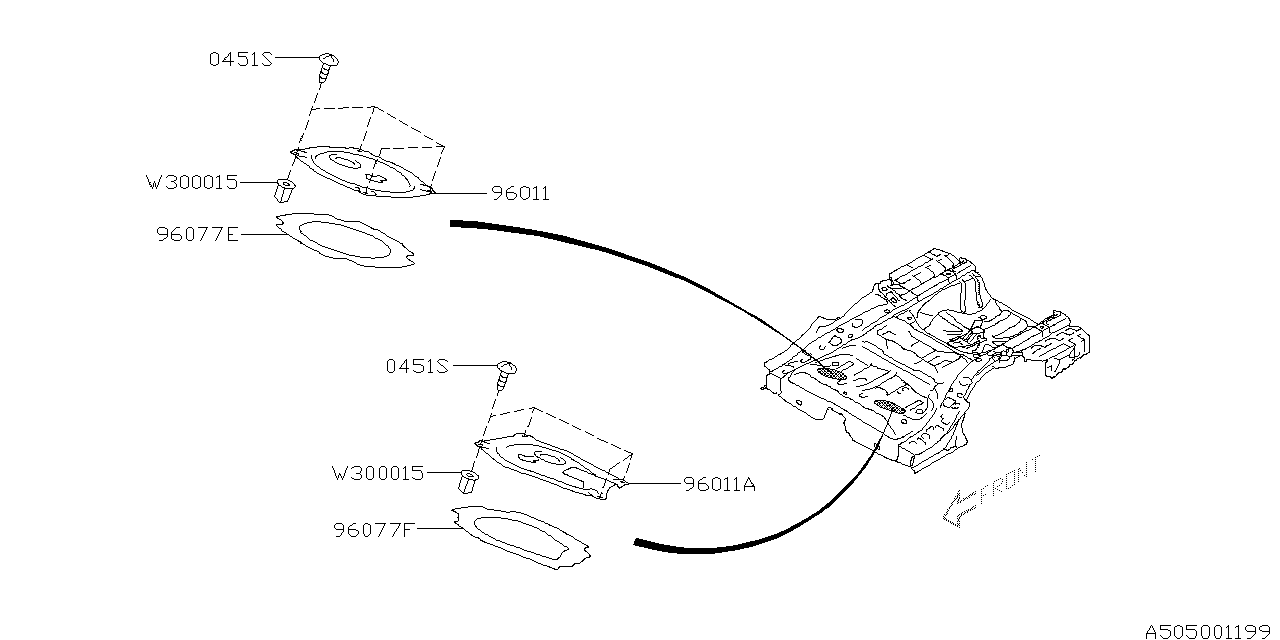 0451S
W300015
96011
96077E
0451S
W300015
96011A
96077F
FRONT
A505001199