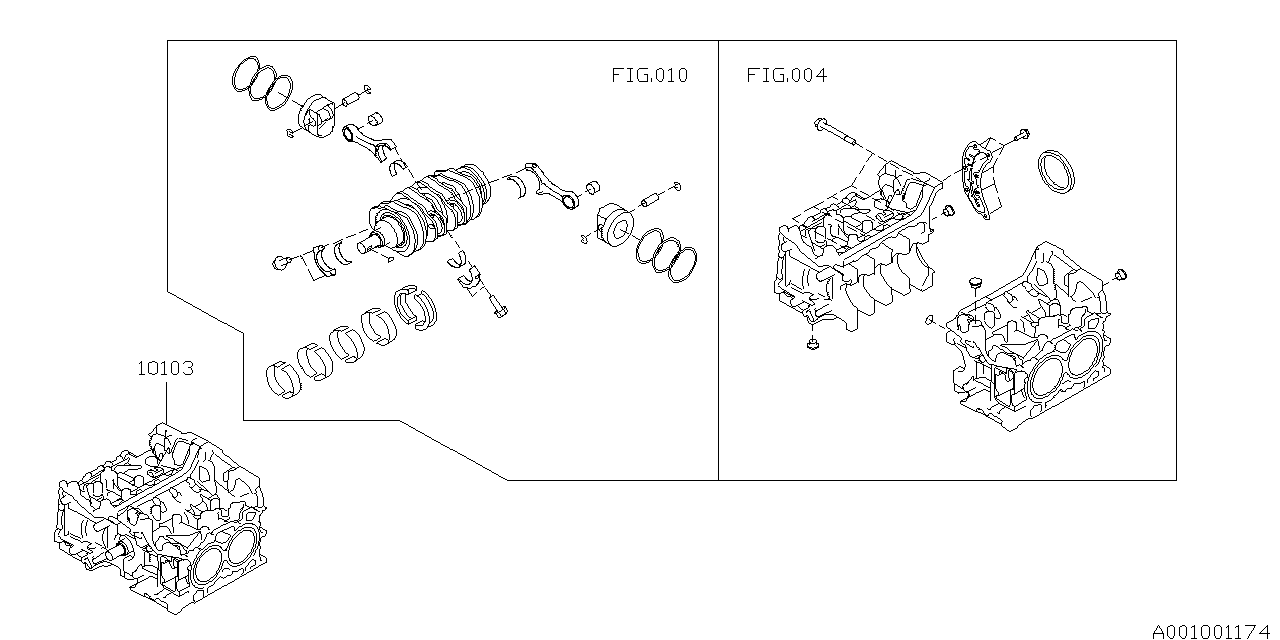 FIG.010

FIG.004

10103

A001001174