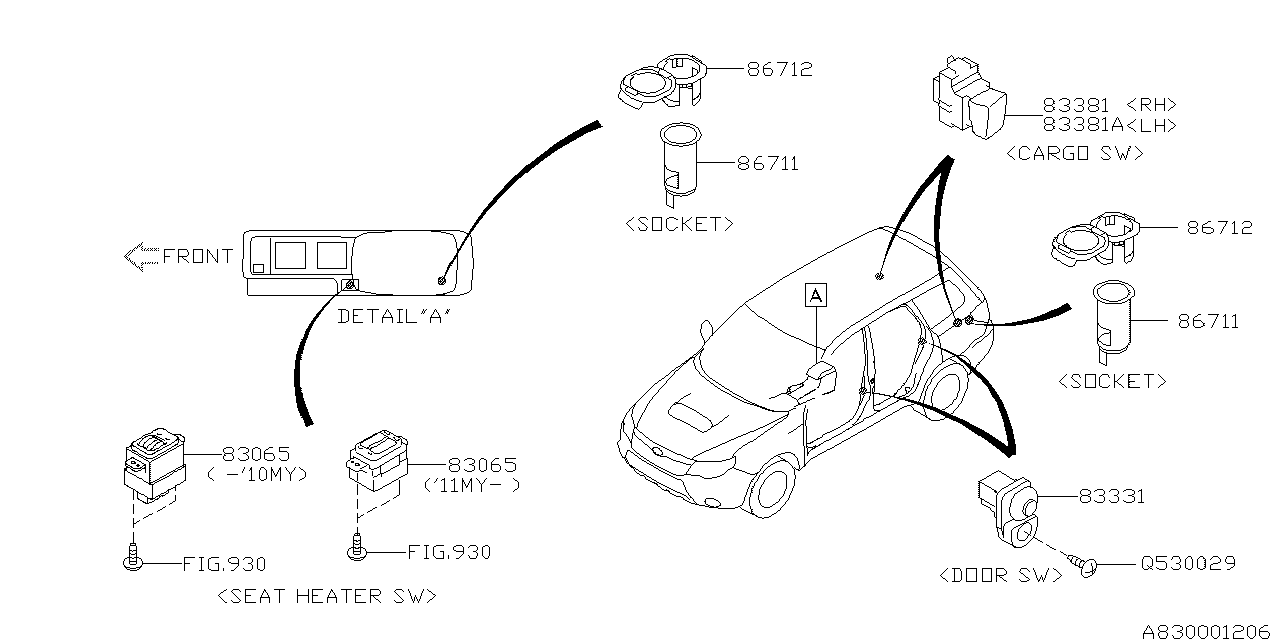 86712

86711

<SOCKET>

83381 <RH>
83381A<LH>
<CARGO SW>

86712

86711

<SOCKET>

FRONT

DETAIL"A"

A

83065
( -'10MY)

83065
('11MY- )

FIG.930

FIG.930

<SEAT HEATER SW>

83331

Q530029

<DOOR SW>

A830001206