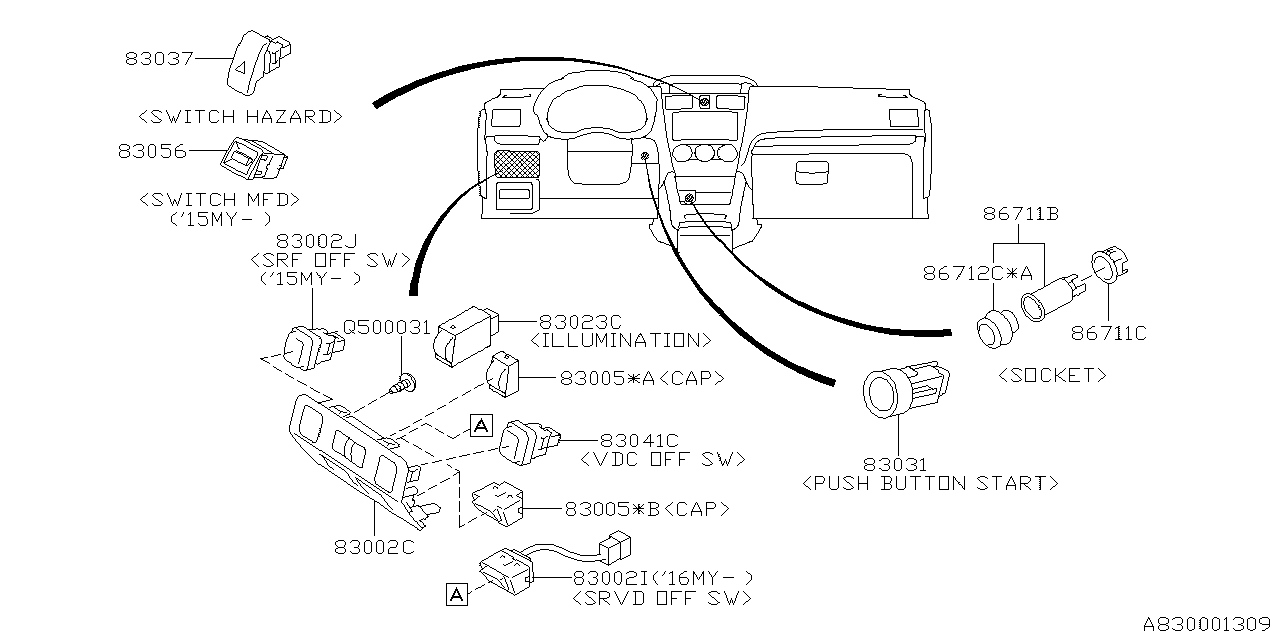 83037
<SWITCH HAZARD>
83056
<SWITCH MFD>
('15MY- )
83002J
<SRF OFF SW>
('15MY- )
Q500031
83023C
<ILLUMINATION>
83005*A<CAP>
A
83041C
<VDC OFF SW>
83005*B<CAP>
83002C
A
83002I('16MY- )
<SRVD OFF SW>
86711B
86712C*A
86711C
<SOCKET>
83031
<PUSH BUTTON START>
A830001309