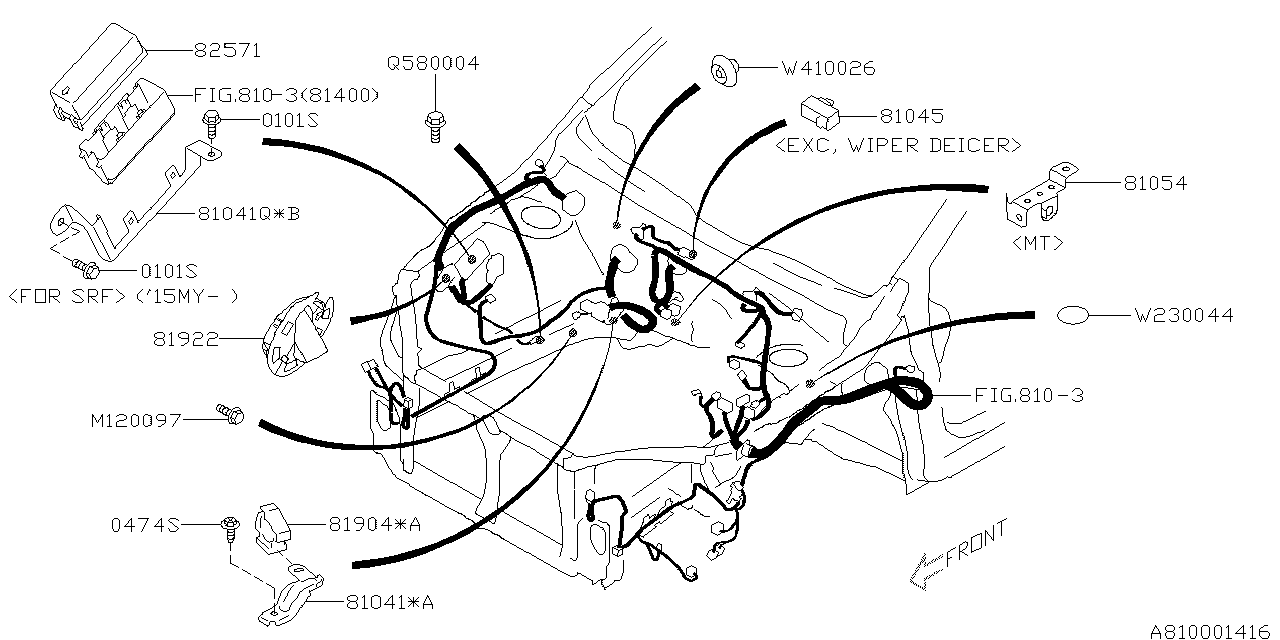 82571
FIG.810-3(81400)
0101S
81041Q*B
0101S
<FOR SRF> ('15MY- )
81922
M120097
0474S
81904*A
81041*A
Q580004
W410026
81045
<EXC, WIPER DEICER>
81054
<MT>
W230044
FIG.810-3
FRONT
A810001416