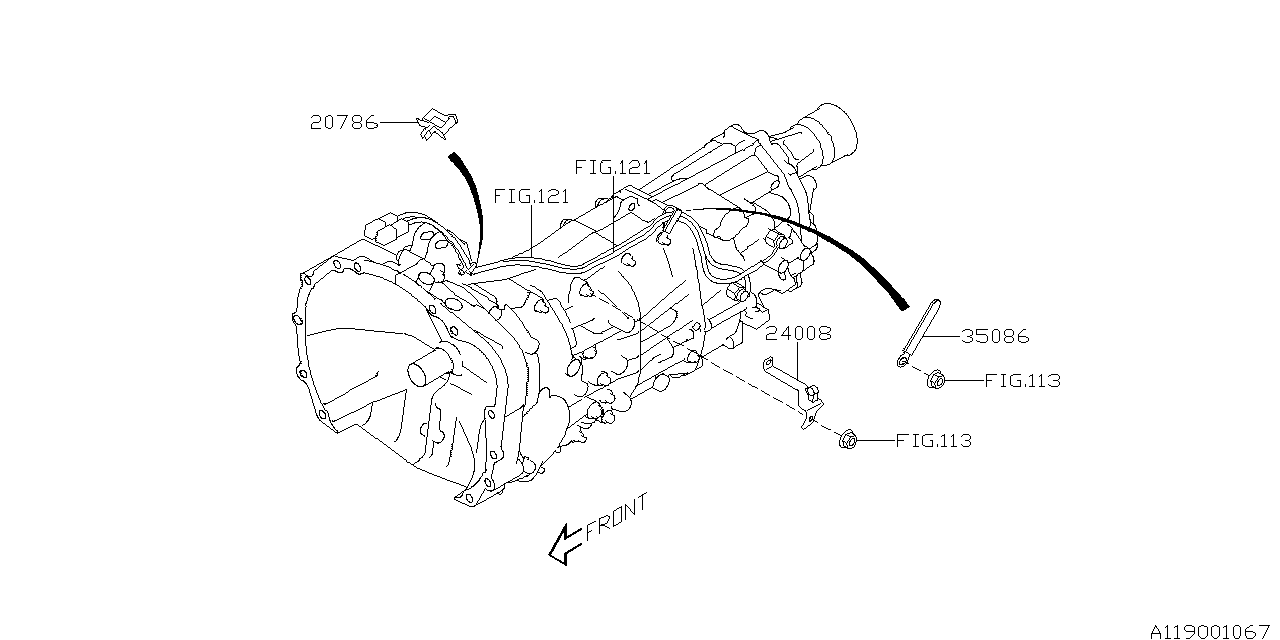 20786
FIG.121
FIG.121
24008
35086
FIG.113
FIG.113
FRONT
A119001067