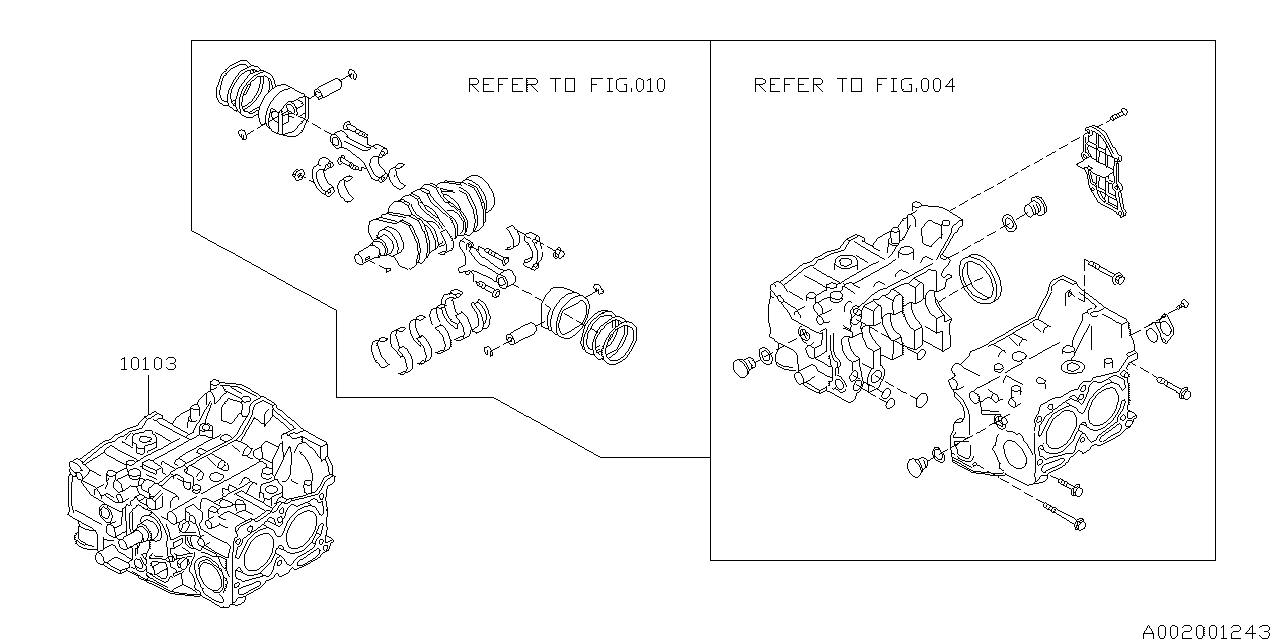 REFER TO FIG.010

REFER TO FIG.004

10103

A002001243