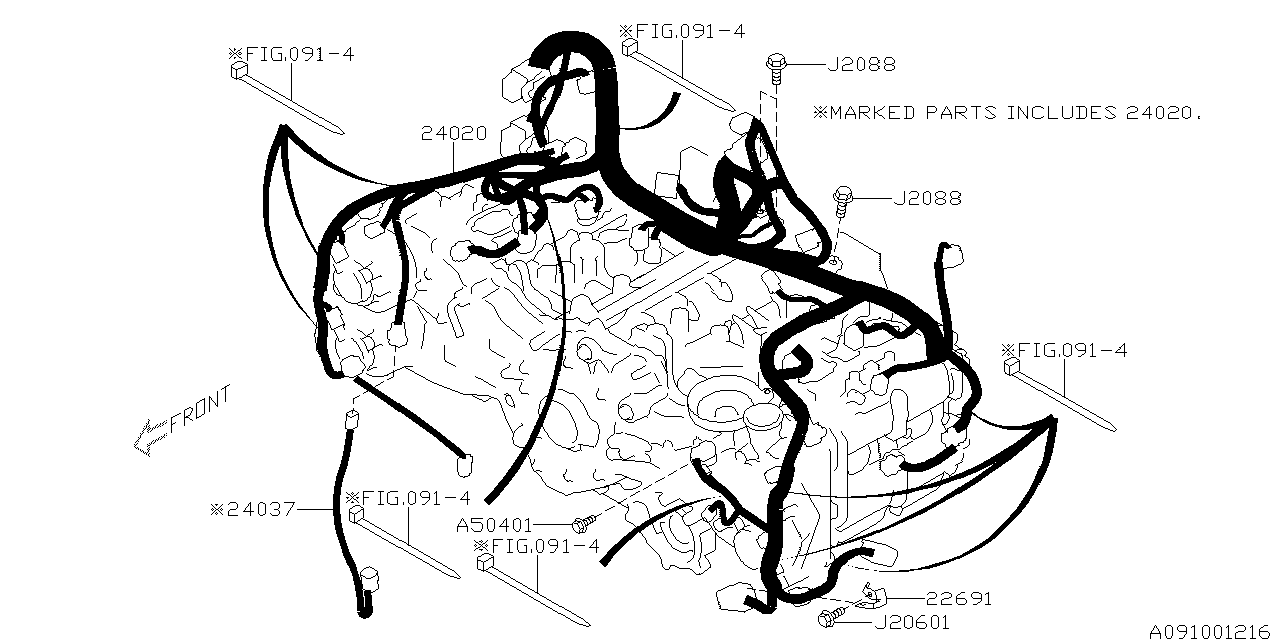 ※FIG.091-4
※FIG.091-4
J2088
※MARKED PARTS INCLUDES 24020.
24020
J2088
※FIG.091-4
FRONT
※24037
※FIG.091-4
A50401
※FIG.091-4
22691
J20601
A091001216