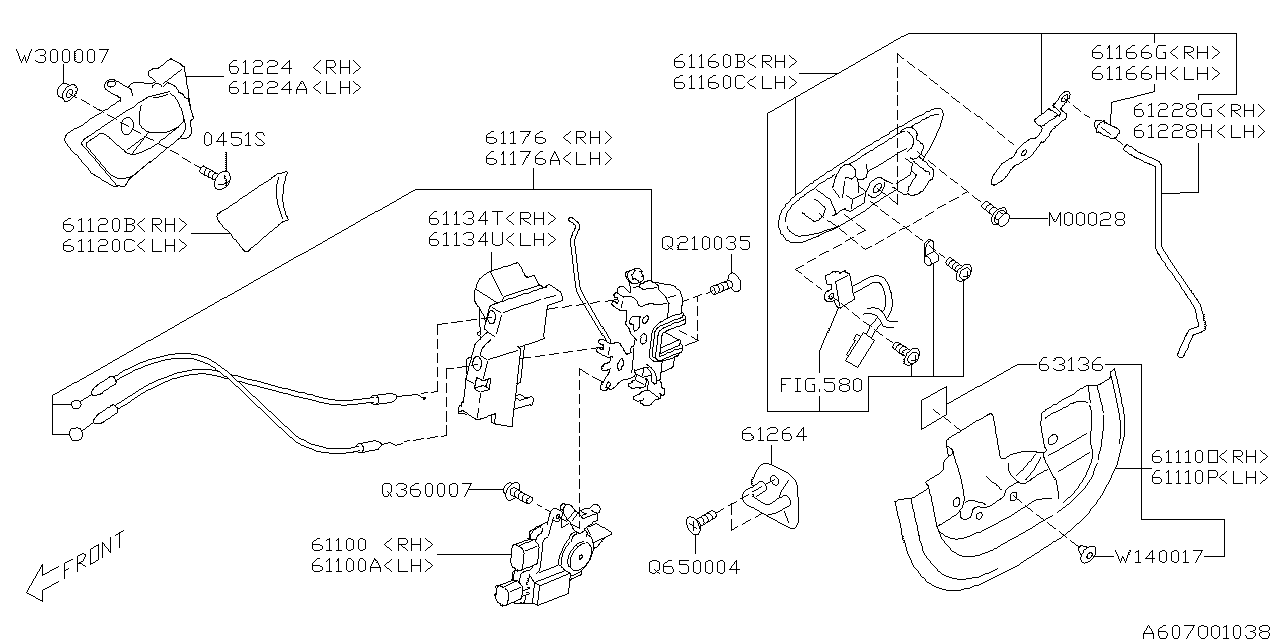 W300007
61224 <RH>
61224A<LH>
0451S
61120B<RH>
61120C<LH>
61176 <RH>
61176A<LH>
61134T<RH>
61134U<LH>
Q210035
61160B<RH>
61160C<LH>
61166G<RH>
61166H<LH>
61228G<RH>
61228H<LH>
M00028
FIG.580
63136
61110O<RH>
61110P<LH>
W140017
61264
Q650004
Q360007
61100 <RH>
61100A<LH>
FRONT
A607001038