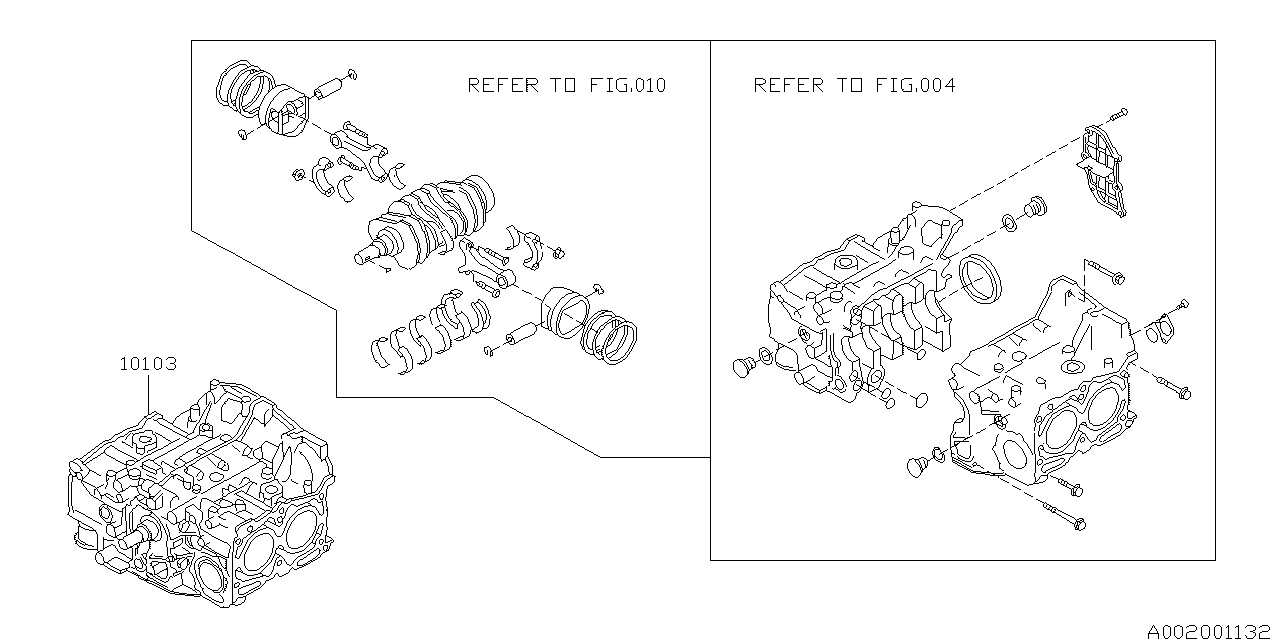 REFER TO FIG.010

REFER TO FIG.004

10103

A002001132