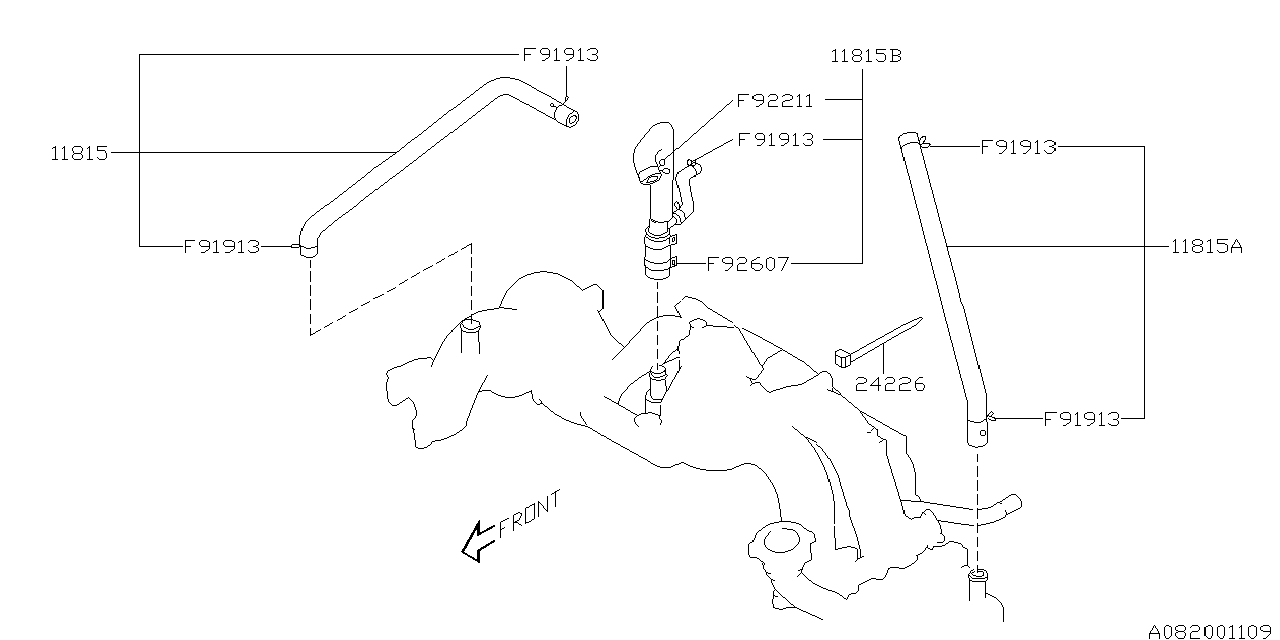 F91913
11815B
F92211
F91913
11815
F91913
F91913
11815A
F92607
24226
F91913
FRONT
A082001109