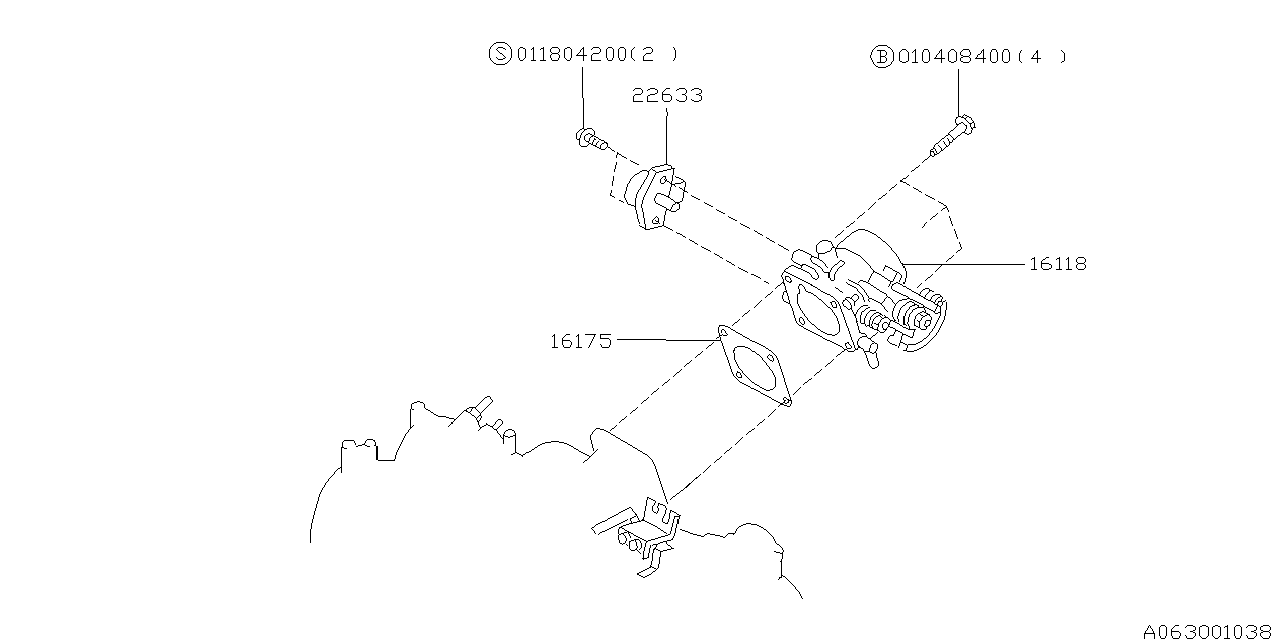 Ⓢ011804200(2 )
Ⓑ010408400(4 )
22633
16118
16175
A063001038