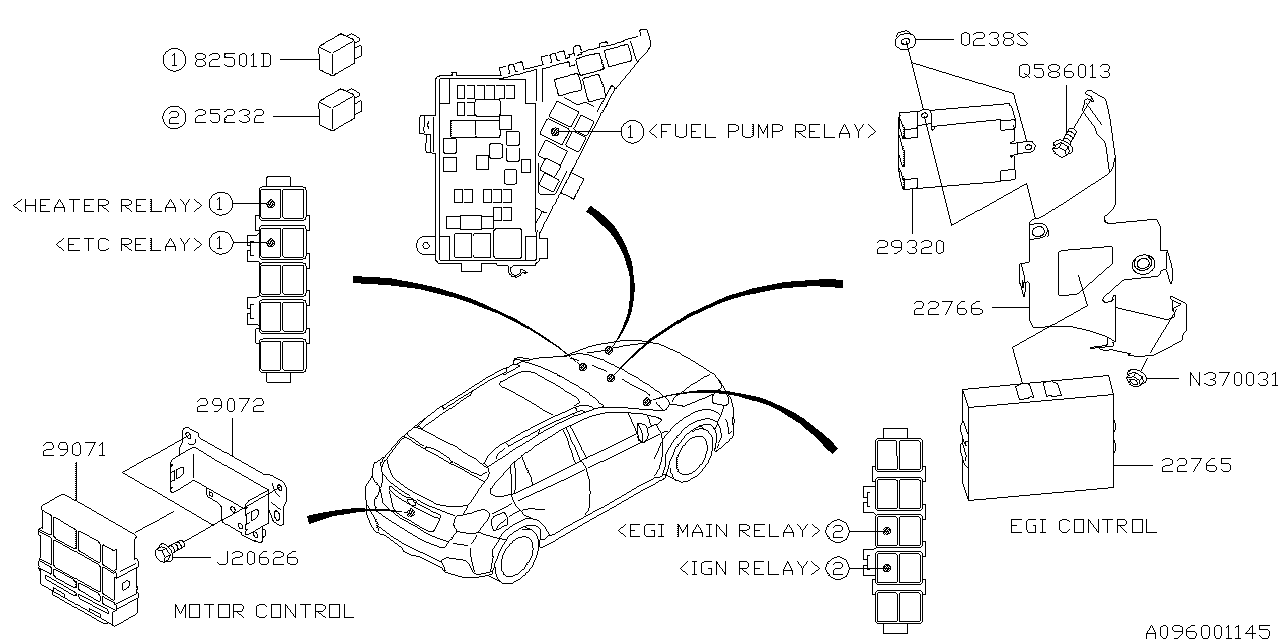 1 82501D
2 25232
<HEATER RELAY> 1
<ETC RELAY> 1
1 <FUEL PUMP RELAY>
0238S
Q586013
29320
22766
N370031
22765
EGI CONTROL
29072
29071
J20626
MOTOR CONTROL
<EGI MAIN RELAY> 2
<IGN RELAY> 2
A096001145