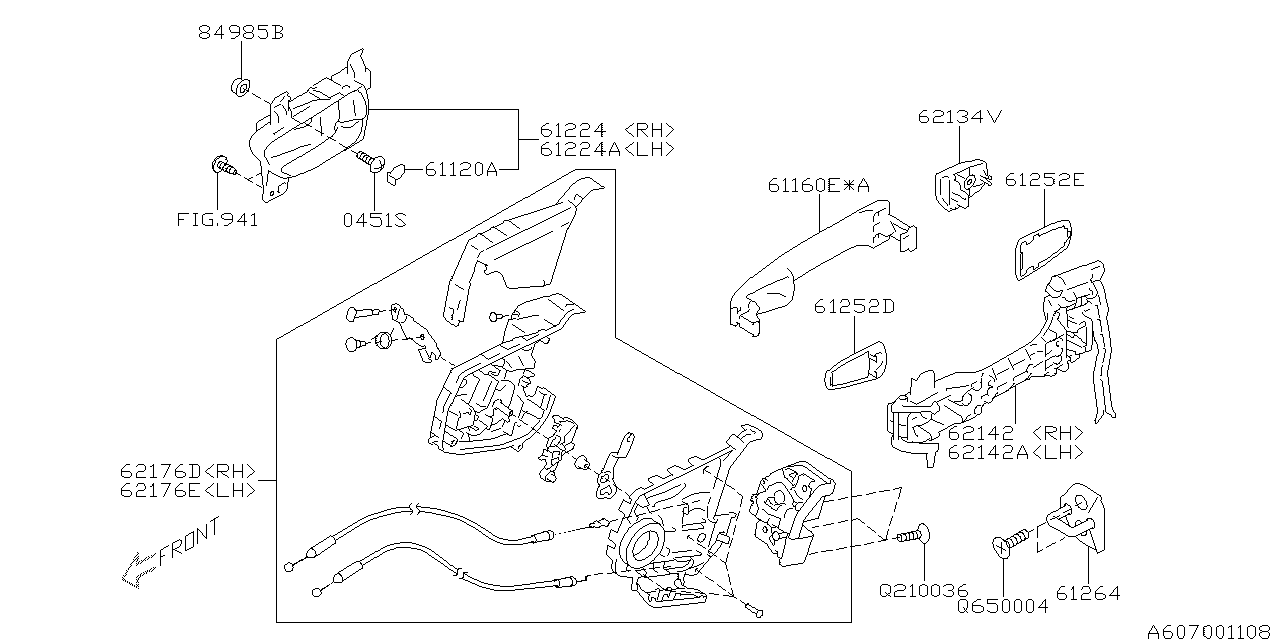 84985B

61224 <RH>
61224A<LH>

61120A

FIG.941

0451S

62134V

61160E*A

61252E

61252D

62142 <RH>
62142A<LH>

62176D<RH>
62176E<LH>

FRONT

Q210036

Q650004

61264

A607001108