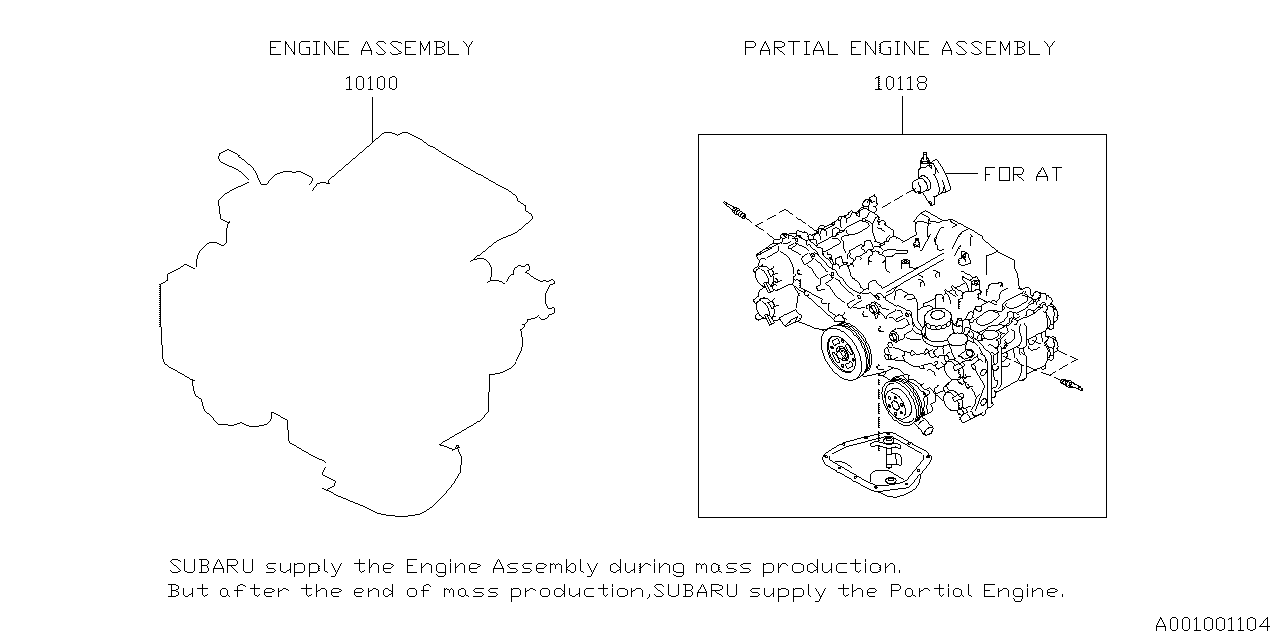 ENGINE ASSEMBLY
10100

PARTIAL ENGINE ASSEMBLY
10118

FOR AT

SUBARU supply the Engine Assembly during mass production.
But after the end of mass production,SUBARU supply the Partial Engine.

A001001104