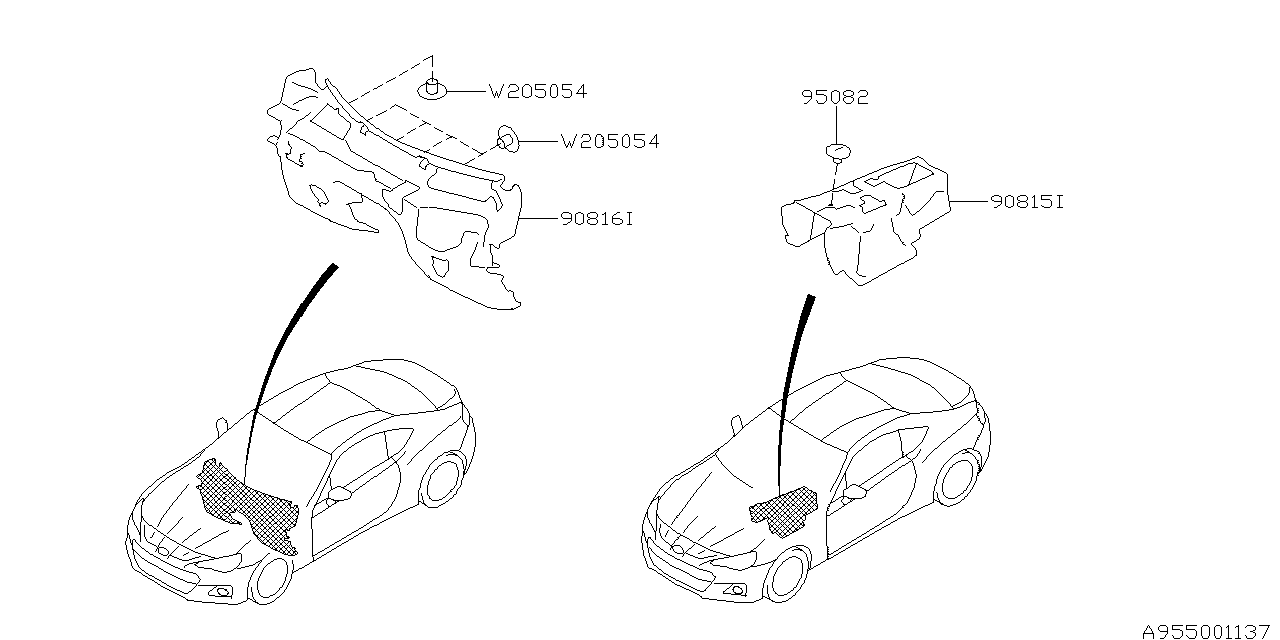 W205054
W205054
90816I
95082
90815I
A955001137