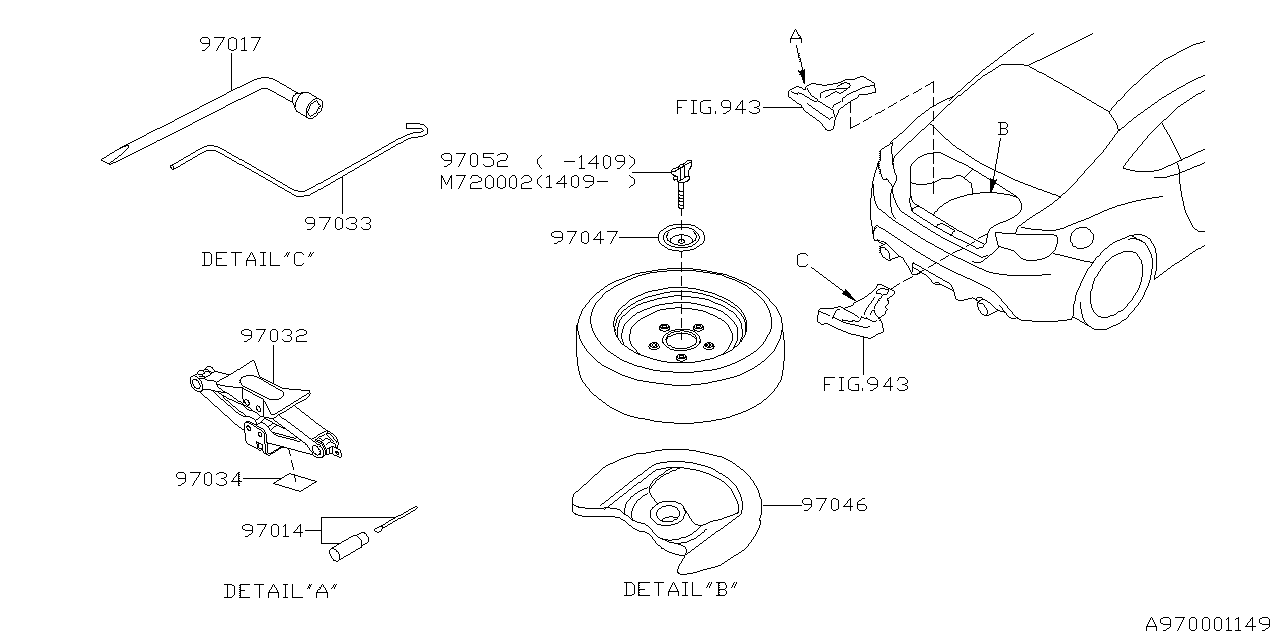 97017

97033

DETAIL"C"

97032

97034

97014

DETAIL"A"

97052 ( -1409)
M720002(1409- )

97047

97046

DETAIL"B"

A

FIG.943

B

C

FIG.943

A970001149