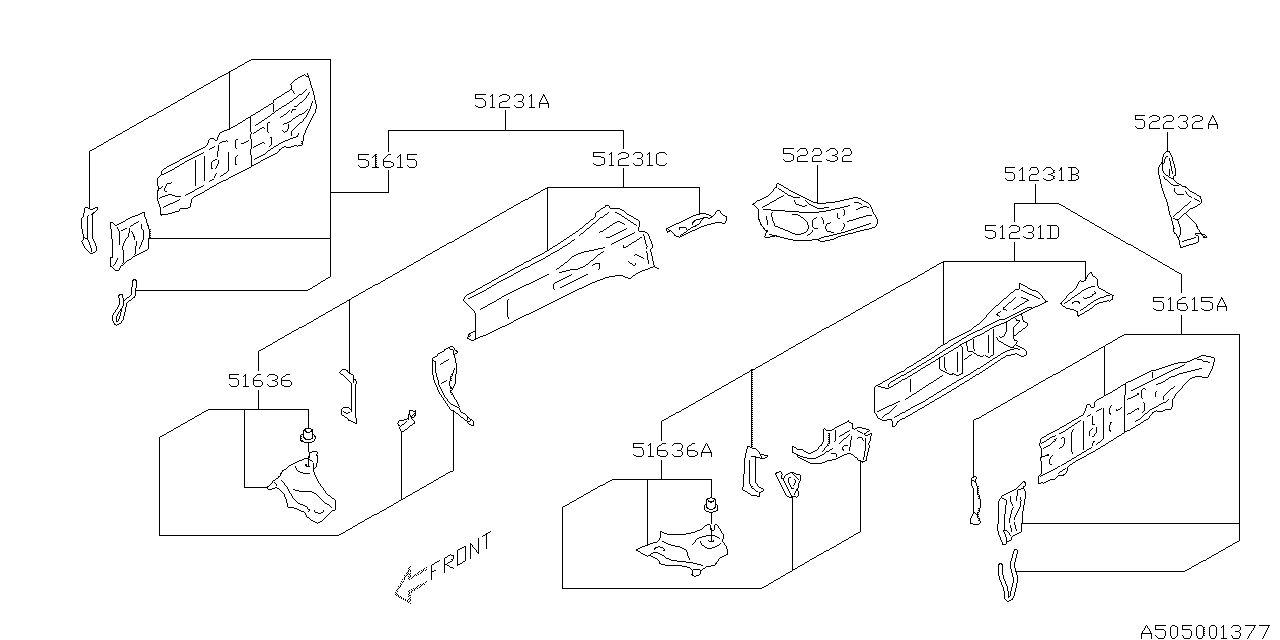 51231A
51615
51231C
52232
52232A
51231B
51231D
51615A
51636
51636A
FRONT
A505001377