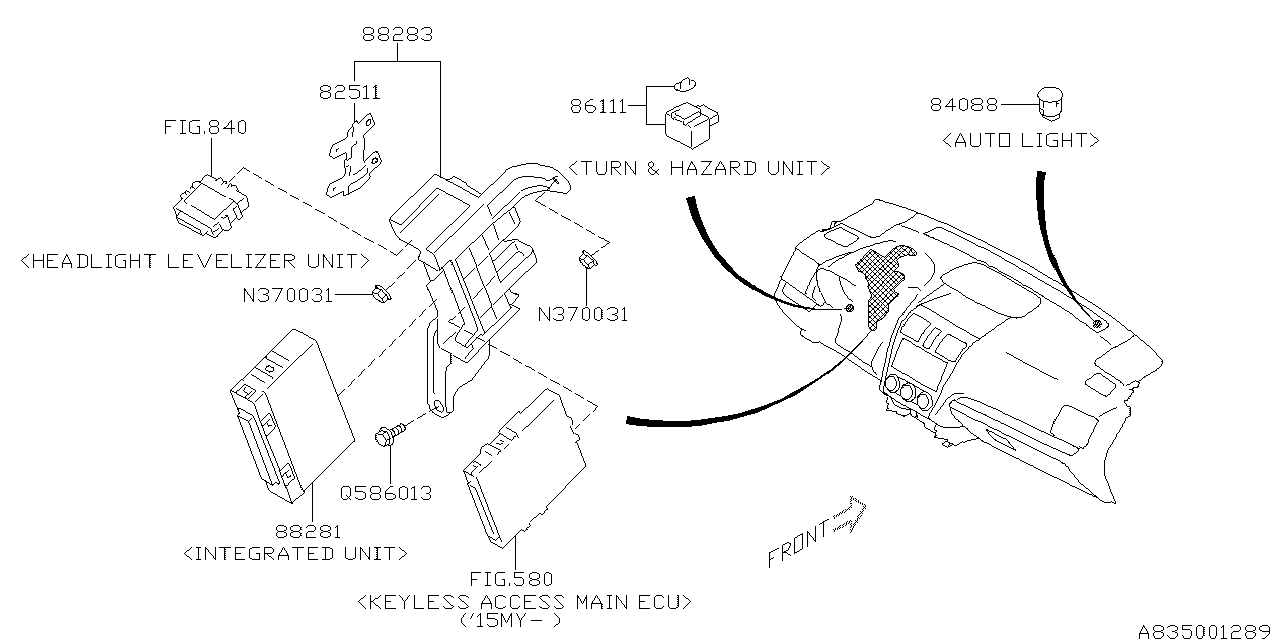 88283
82511
FIG.840
<HEADLIGHT LEVELIZER UNIT>
N370031
N370031
86111
<TURN & HAZARD UNIT>
84088
<AUTO LIGHT>
Q586013
88281
<INTEGRATED UNIT>
FIG.580
<KEYLESS ACCESS MAIN ECU>
('15MY- )
FRONT
A835001289