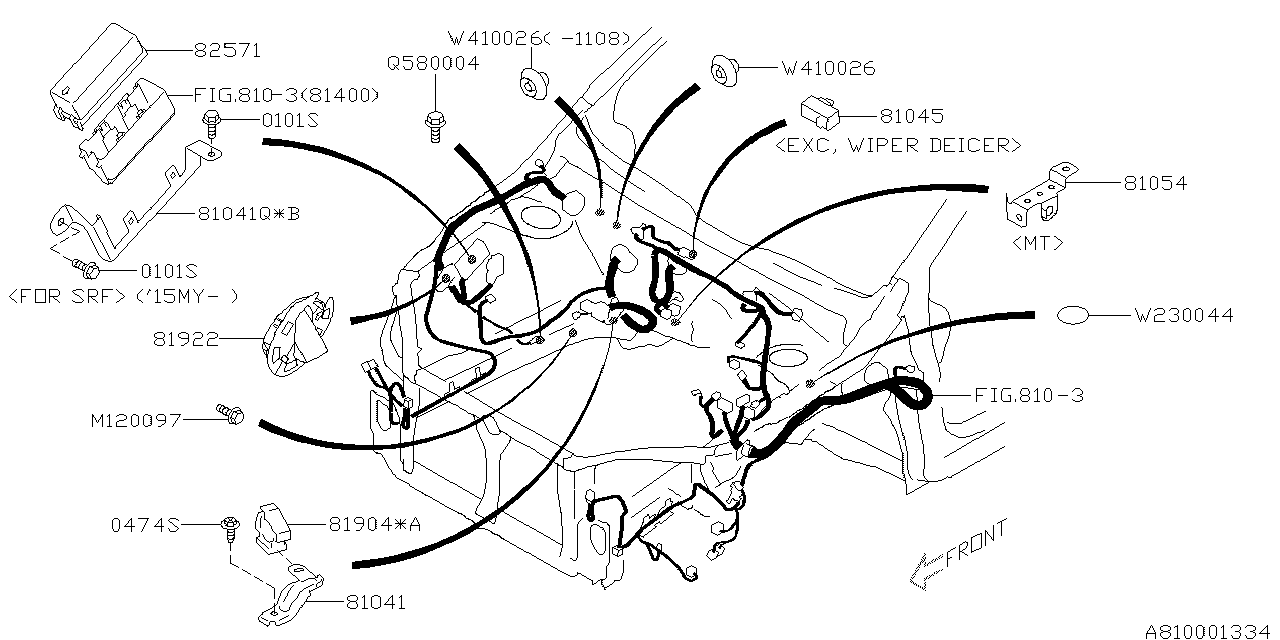 82571
FIG.810-3(81400)
0101S
81041Q*B
0101S
<FOR SRF> ('15MY- )
81922
M120097
0474S
81904*A
81041
Q580004
W410026( -1108)
W410026
81045
<EXC, WIPER DEICER>
81054
<MT>
W230044
FIG.810-3
FRONT
A810001334