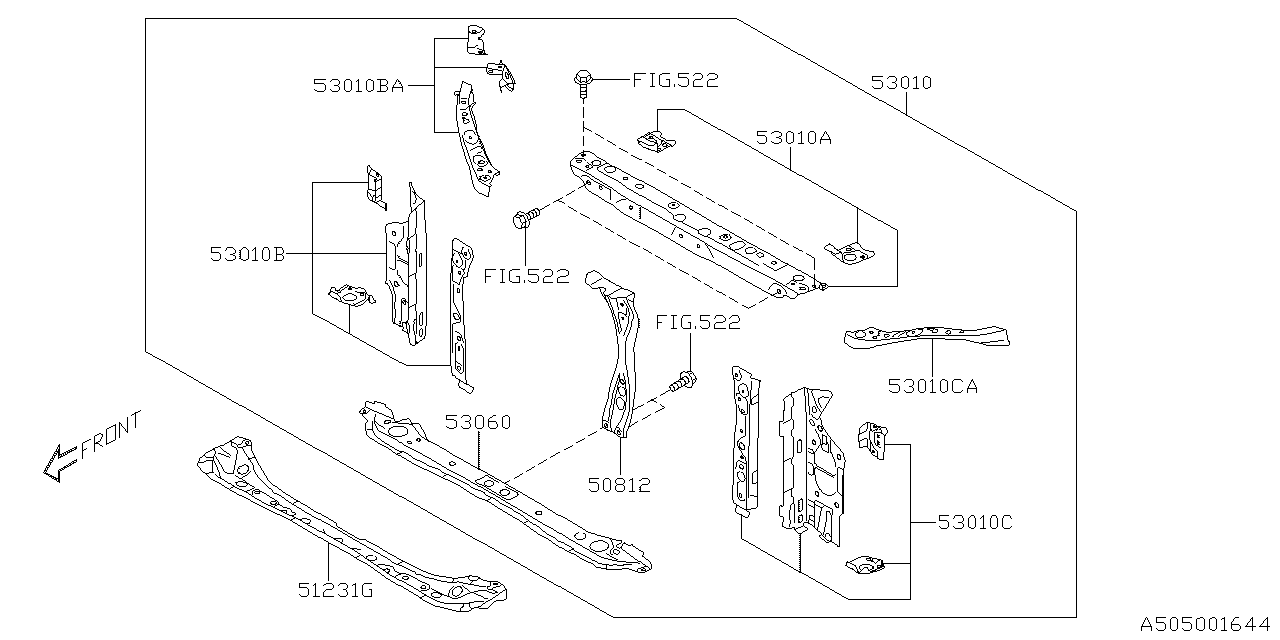 53010BA
FIG.522
53010
53010A
53010B
FIG.522
FIG.522
53010CA
FRONT
53060
50812
53010C
51231G
A505001644