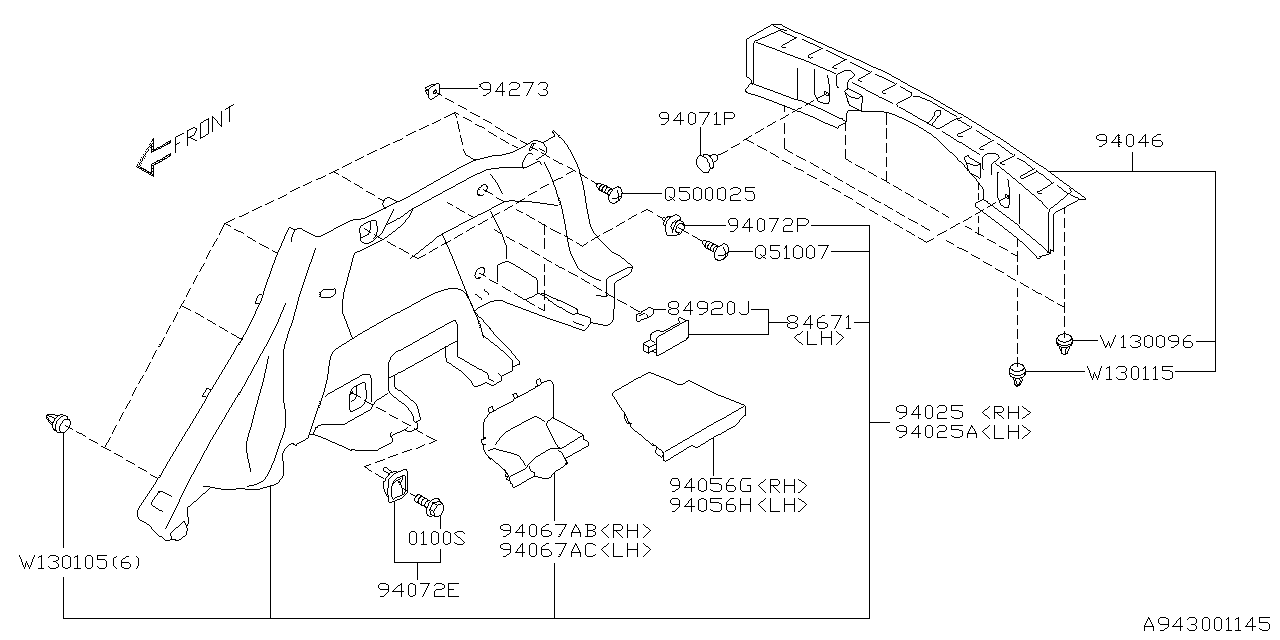 FRONT

94273

94071P

94046

Q500025

94072P

Q51007

84920J

84671
<LH>

W130096

W130115

94025 <RH>
94025A<LH>

94056G<RH>
94056H<LH>

94067AB<RH>
94067AC<LH>

0100S

94072E

W130105(6)

A943001145