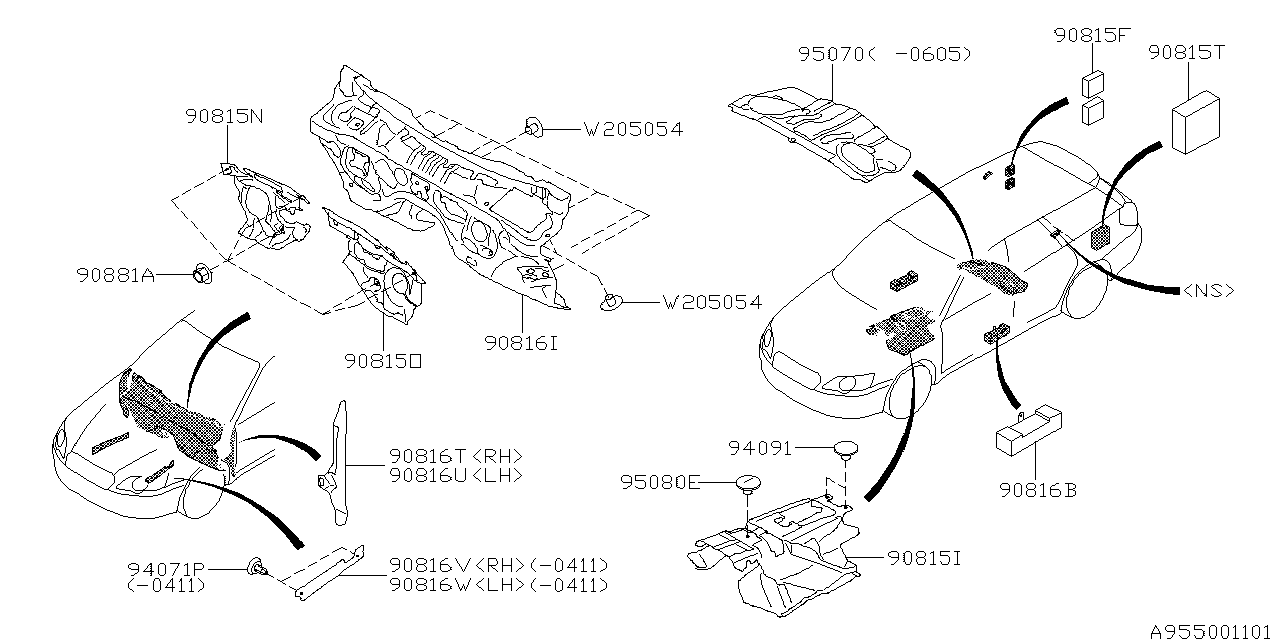 90815N

W205054

90881A

W205054

90815O

90816I

90816T<RH>
90816U<LH>

94071P
(-0411)

90816V<RH>(-0411)
90816W<LH>(-0411)

95070( -0605)

90815F

90815T

<NS>

94091

95080E

90816B

90815I

A955001101