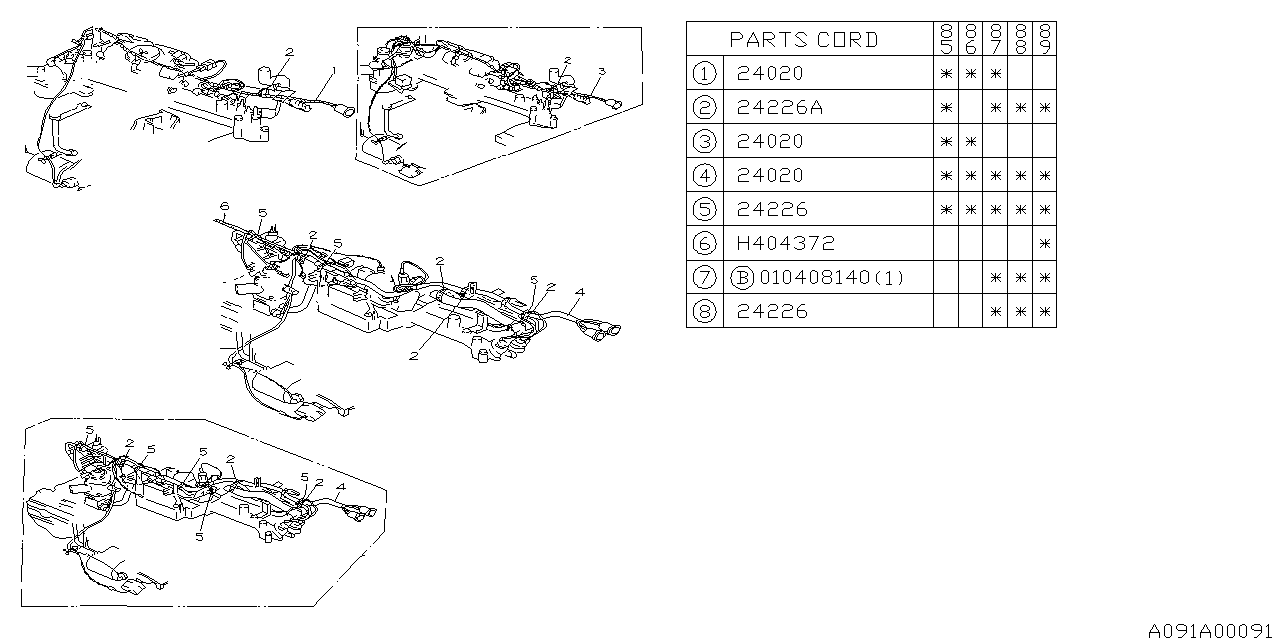 2
1
2
3
6
5
2
5
2
5
2
4
2
5
2
5
5
2
5
2
4
5

| | PARTS CORD | 85 | 86 | 87 | 88 | 89 |
|---|---|---|---|---|---|---|
| 1 | 24020 | * | * | * | | |
| 2 | 24226A | * | | * | * | * |
| 3 | 24020 | * | * | | | |
| 4 | 24020 | * | * | * | * | * |
| 5 | 24226 | * | * | * | * | * |
| 6 | H404372 | | | | | * |
| 7 | B 010408140(1) | | | * | * | * |
| 8 | 24226 | | | * | * | * |

A091A00091