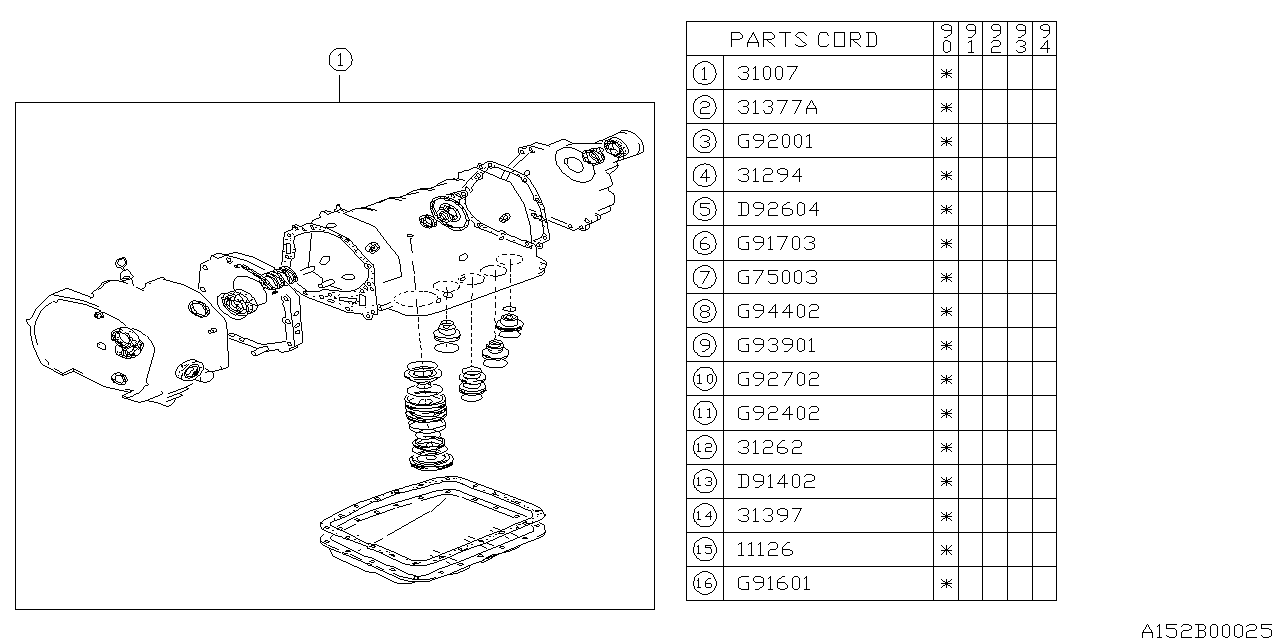 ①

| | PARTS CORD | 90 | 91 | 92 | 93 | 94 |
|---|---|---|---|---|---|---|
| ① | 31007 | * | | | | |
| ② | 31377A | * | | | | |
| ③ | G92001 | * | | | | |
| ④ | 31294 | * | | | | |
| ⑤ | D92604 | * | | | | |
| ⑥ | G91703 | * | | | | |
| ⑦ | G75003 | * | | | | |
| ⑧ | G94402 | * | | | | |
| ⑨ | G93901 | * | | | | |
| ⑩ | G92702 | * | | | | |
| ⑪ | G92402 | * | | | | |
| ⑫ | 31262 | * | | | | |
| ⑬ | D91402 | * | | | | |
| ⑭ | 31397 | * | | | | |
| ⑮ | 11126 | * | | | | |
| ⑯ | G91601 | * | | | | |

A152B00025