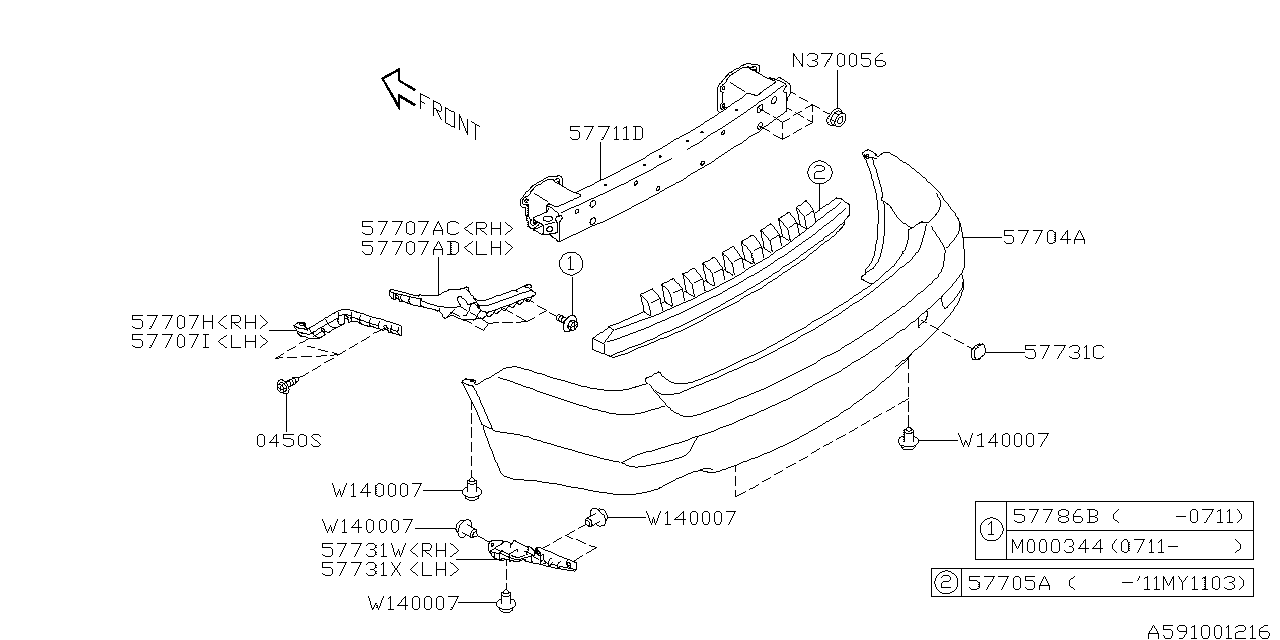 FRONT

N370056

57711D

②

57707AC<RH>
57707AD<LH>

①

57704A

57707H<RH>
57707I<LH>

57731C

0450S

W140007

W140007

W140007

W140007

57731W<RH>
57731X<LH>

W140007

| ① | 57786B ( -0711) |
|---|---|
| | M000344 (0711- ) |

| ② | 57705A ( -'11MY1103) |
|---|---|

A591001216