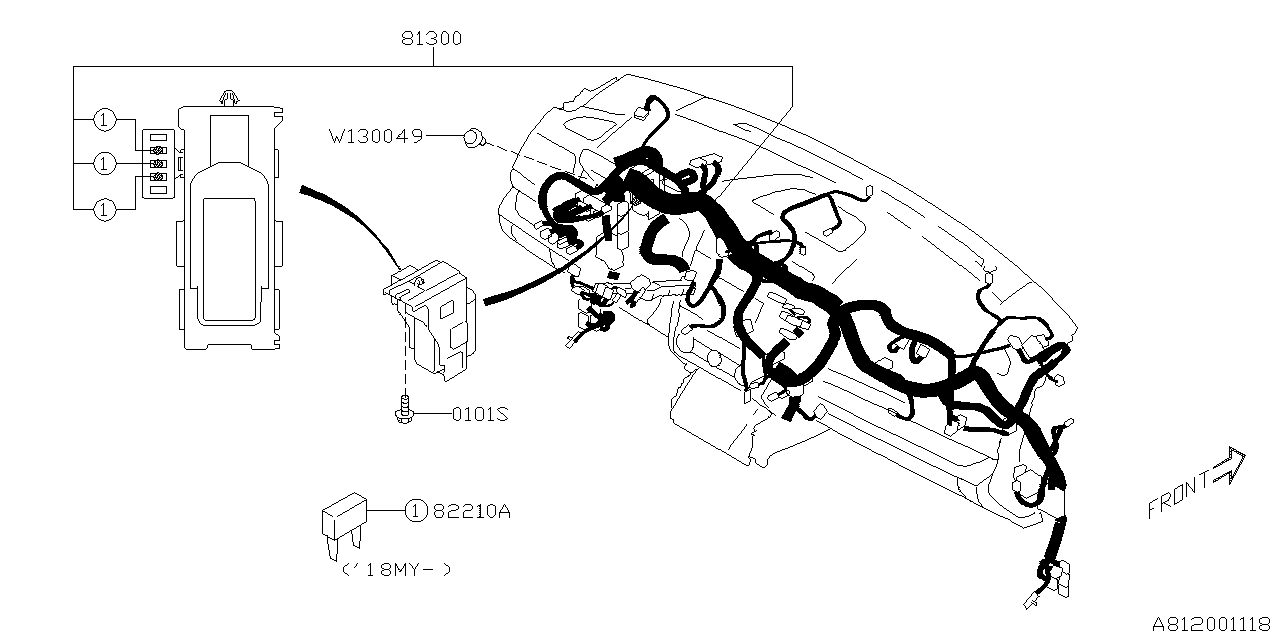 81300

1
1
1

W130049

0101S

1 82210A

('18MY- )

FRONT

A812001118