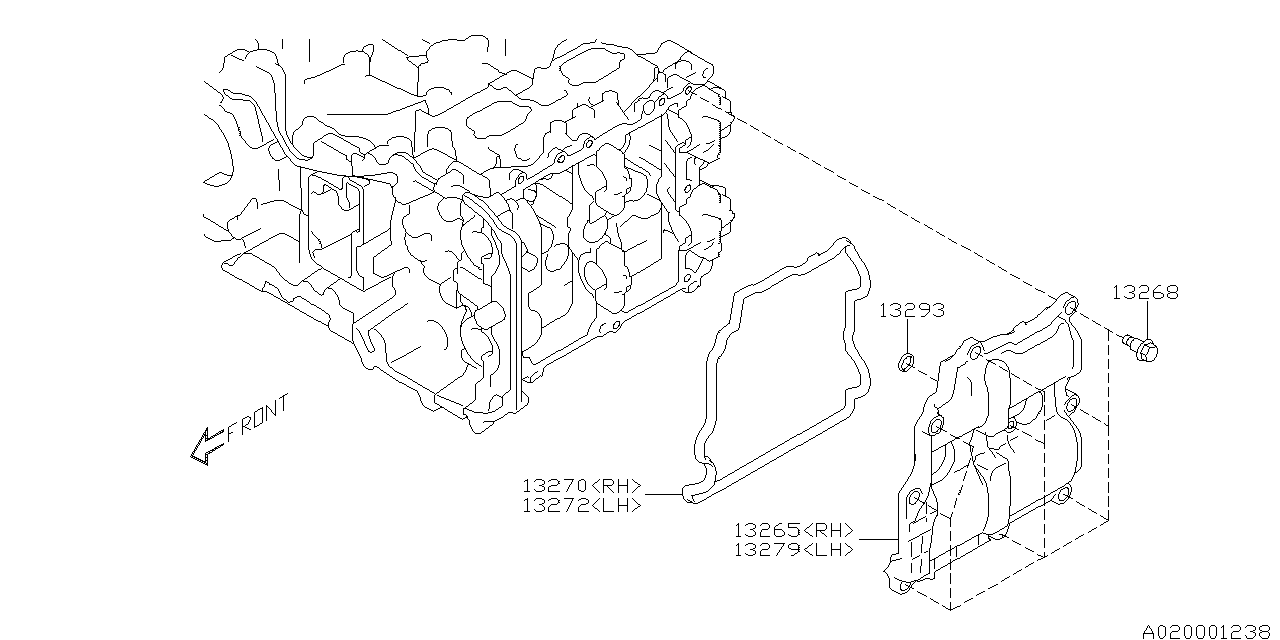 13293

13268

FRONT

13270<RH>
13272<LH>

13265<RH>
13279<LH>

A020001238