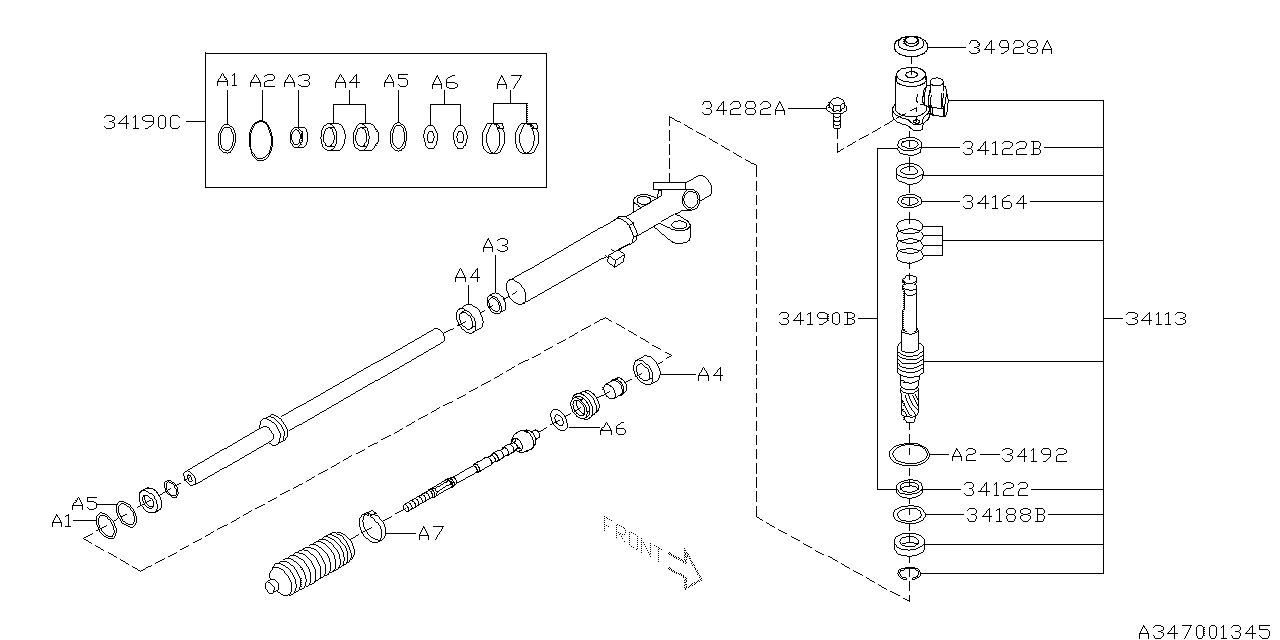 34190C
A1 A2 A3 A4 A5 A6 A7
A3
A4
A4
A6
A5
A1
A7
FRONT
34928A
34282A
34122B
34164
34190B
34113
A2
34192
34122
34188B
A347001345