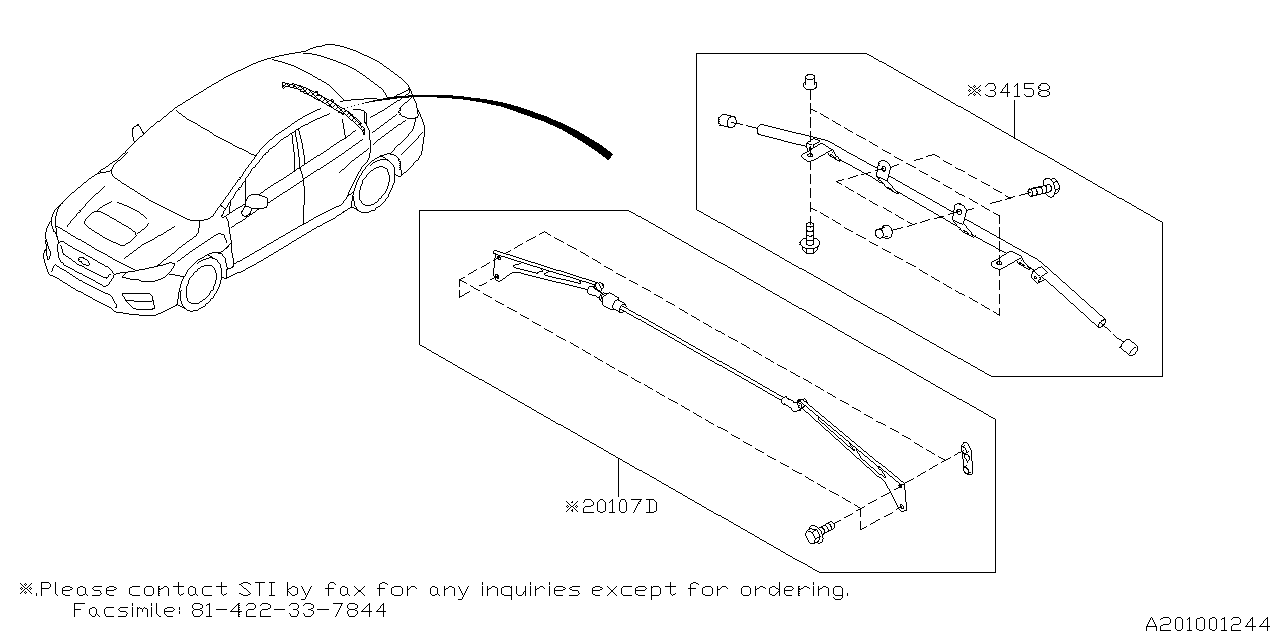 ※34158

※20107D

※.Please contact STI by fax for any inquiries except for ordering.
Facsimile: 81-422-33-7844

A201001244