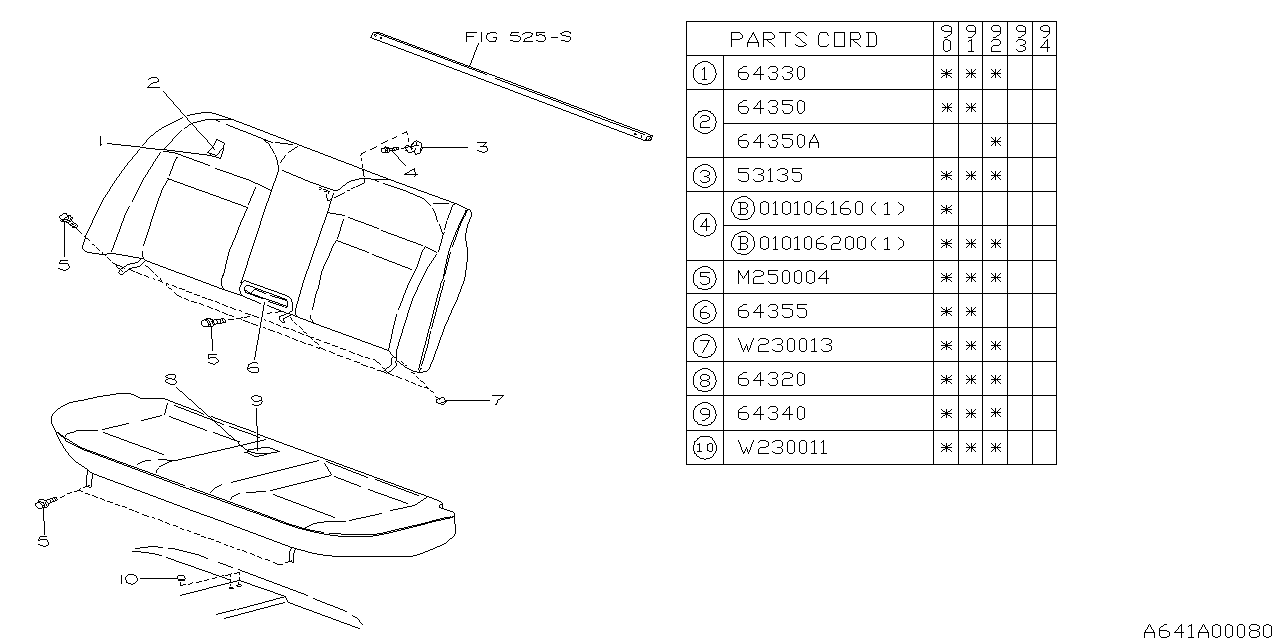 FIG 525-S

2
1
3
4
5
5
6
7
8
9
5
10

| | PARTS CORD | 90 | 91 | 92 | 93 | 94 |
|---|---|---|---|---|---|---|
| ① | 64330 | * | * | * | | |
| ② | 64350 | * | * | | | |
| | 64350A | | | * | | |
| ③ | 53135 | * | * | * | | |
| ④ | Ⓑ010106160(1) | * | | | | |
| | Ⓑ010106200(1) | * | * | * | | |
| ⑤ | M250004 | * | * | * | | |
| ⑥ | 64355 | * | * | | | |
| ⑦ | W230013 | * | * | * | | |
| ⑧ | 64320 | * | * | * | | |
| ⑨ | 64340 | * | * | * | | |
| ⑩ | W230011 | * | * | * | | |

A641A00080