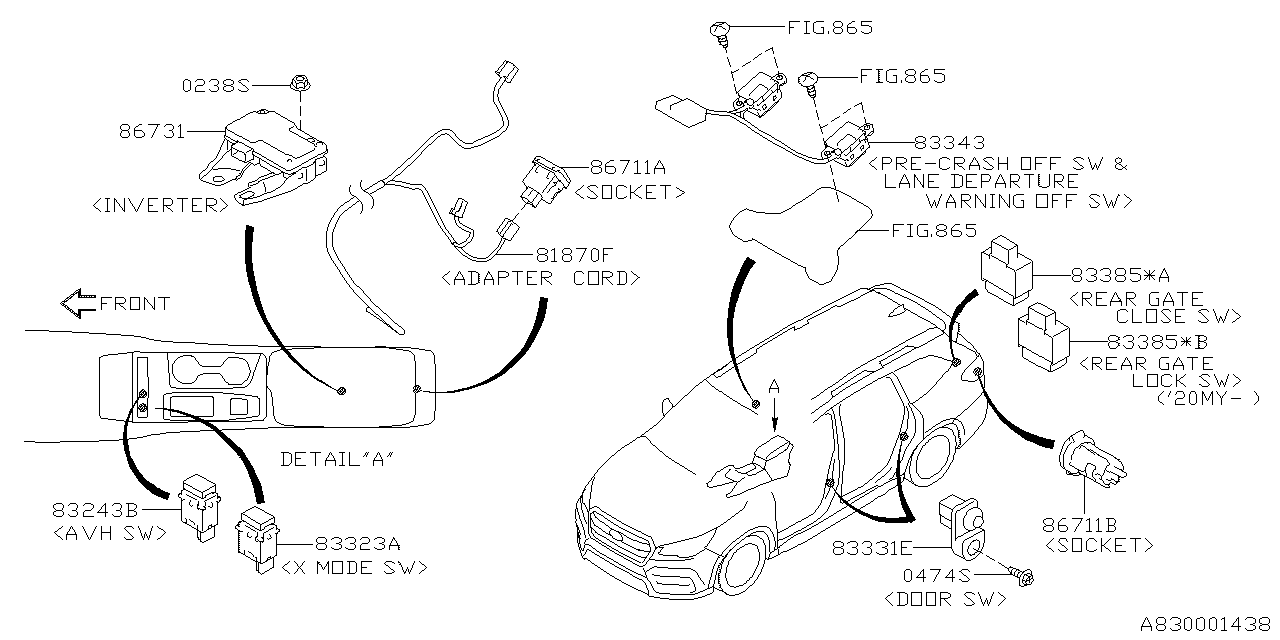 0238S
86731
<INVERTER>
86711A
<SOCKET>
81870F
<ADAPTER CORD>
FRONT
DETAIL"A"
83243B
<AVH SW>
83323A
<X MODE SW>
FIG.865
FIG.865
83343
<PRE-CRASH OFF SW & LANE DEPARTURE WARNING OFF SW>
FIG.865
83385*A
<REAR GATE CLOSE SW>
83385*B
<REAR GATE LOCK SW>
('20MY- )
A
86711B
<SOCKET>
83331E
0474S
<DOOR SW>
A830001438