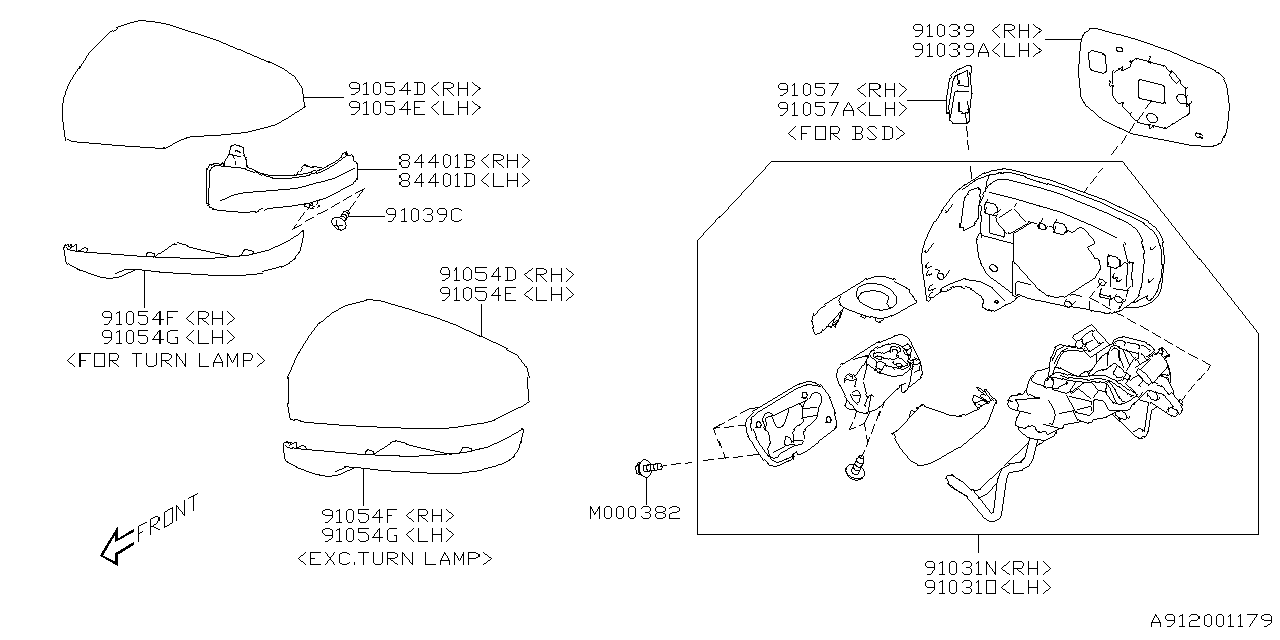 91054D<RH>
91054E<LH>

84401B<RH>
84401D<LH>

91039C

91054F<RH>
91054G<LH>
<FOR TURN LAMP>

91054D<RH>
91054E<LH>

91054F<RH>
91054G<LH>
<EXC.TURN LAMP>

FRONT

91039 <RH>
91039A<LH>

91057 <RH>
91057A<LH>
<FOR BSD>

M000382

91031N<RH>
91031O<LH>

A912001179