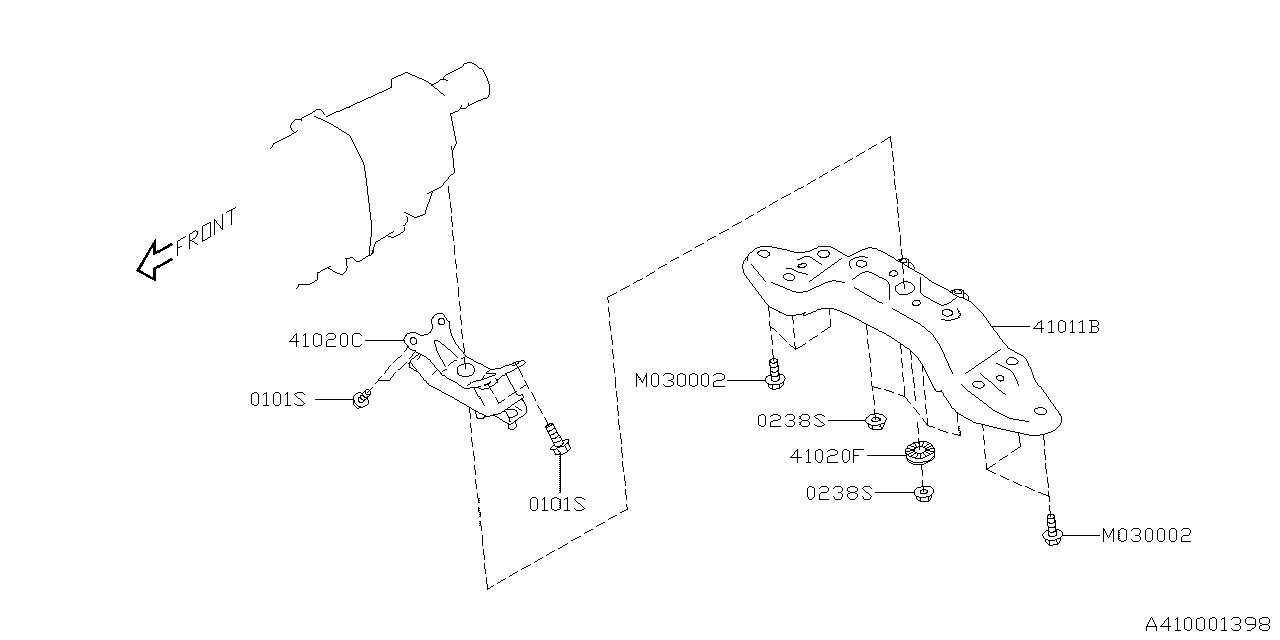 FRONT

41020C

0101S

0101S

41011B

M030002

0238S

41020F

0238S

M030002

A410001398