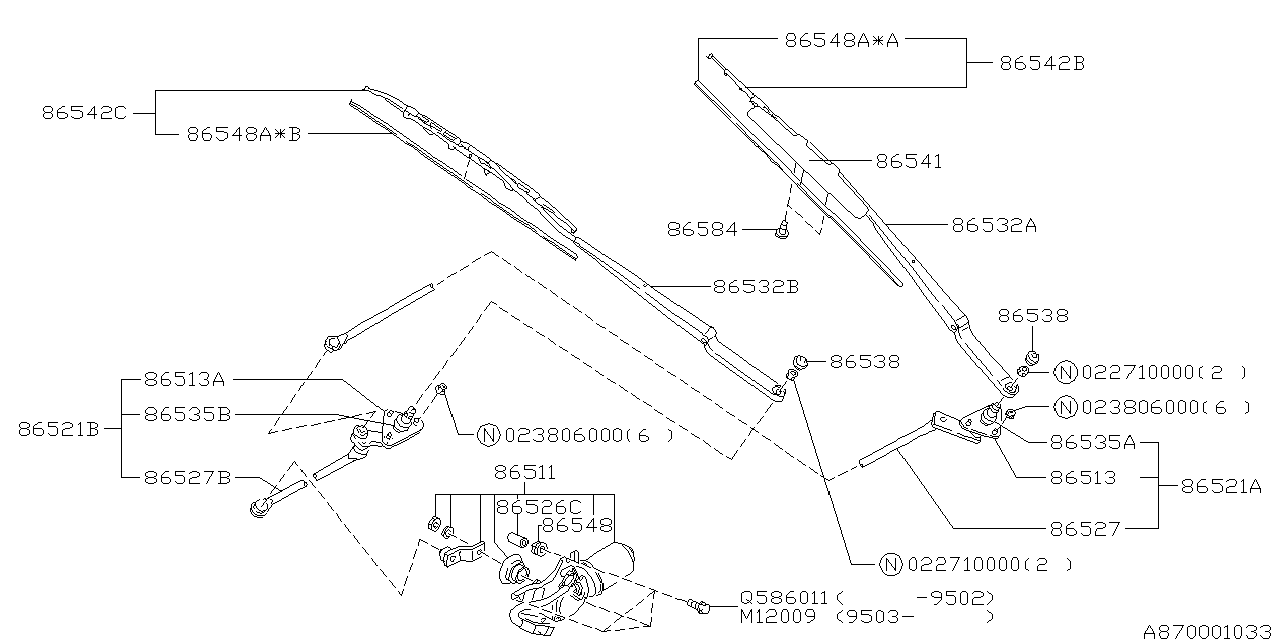 86548A*A
86542B
86542C
86548A*B
86541
86584
86532A
86532B
86538
86538
Ⓝ022710000(2 )
Ⓝ023806000(6 )
86513A
86535B
86521B
Ⓝ023806000(6 )
86535A
86513
86521A
86527B
86511
86526C
86548
86527
Ⓝ022710000(2 )
Q586011( -9502)
M12009 (9503- )
A870001033