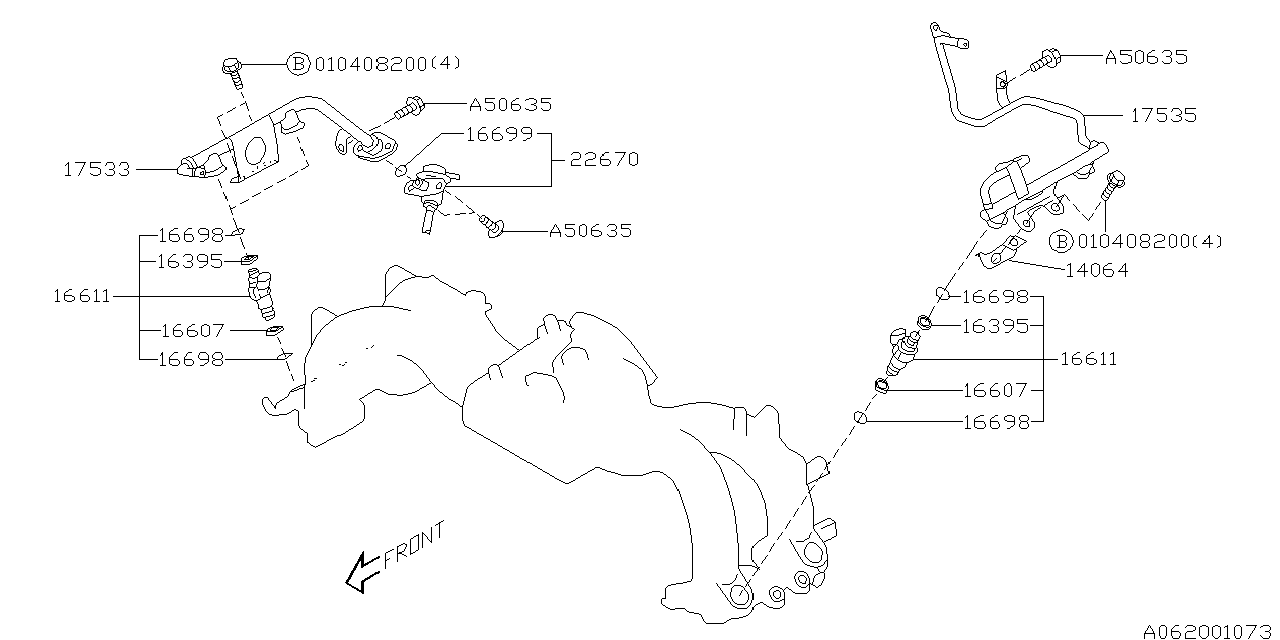 B 010408200(4)
A50635
16699
22670
17533
A50635
16698
16395
16611
16607
16698
A50635
17535
B 010408200(4)
14064
16698
16395
16611
16607
16698
FRONT
A062001073