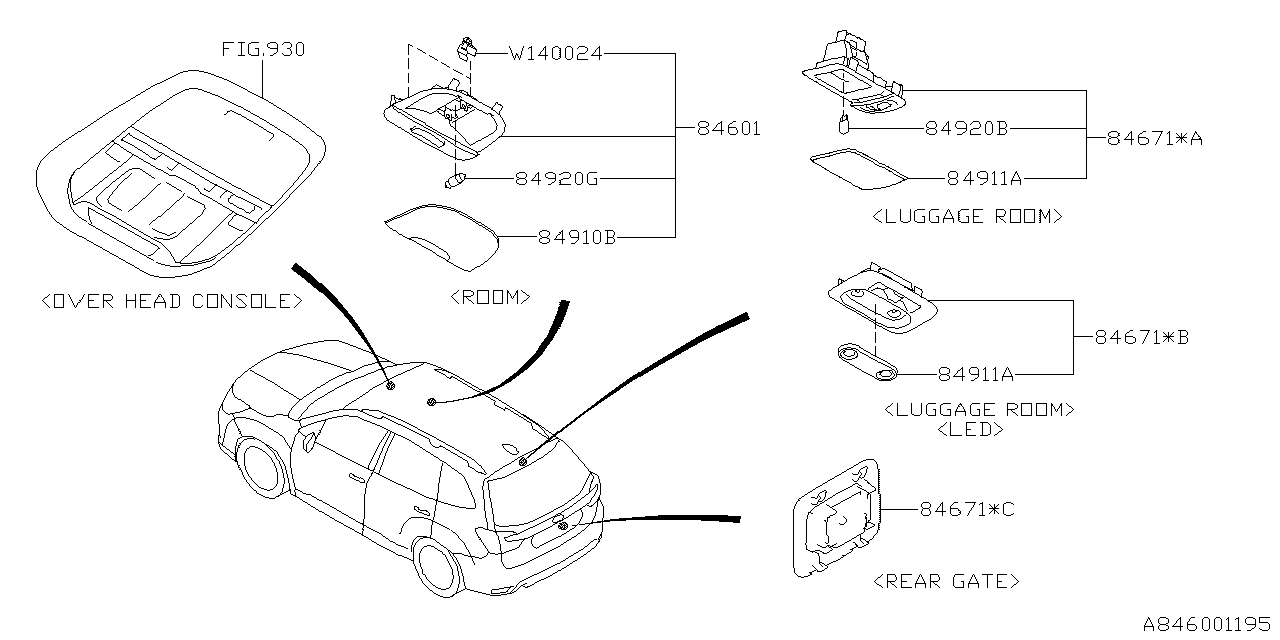 FIG.930

<OVER HEAD CONSOLE>

W140024
84601
84920G
84910B

<ROOM>

84920B
84671*A
84911A

<LUGGAGE ROOM>

84671*B
84911A

<LUGGAGE ROOM>
<LED>

84671*C

<REAR GATE>

A846001195